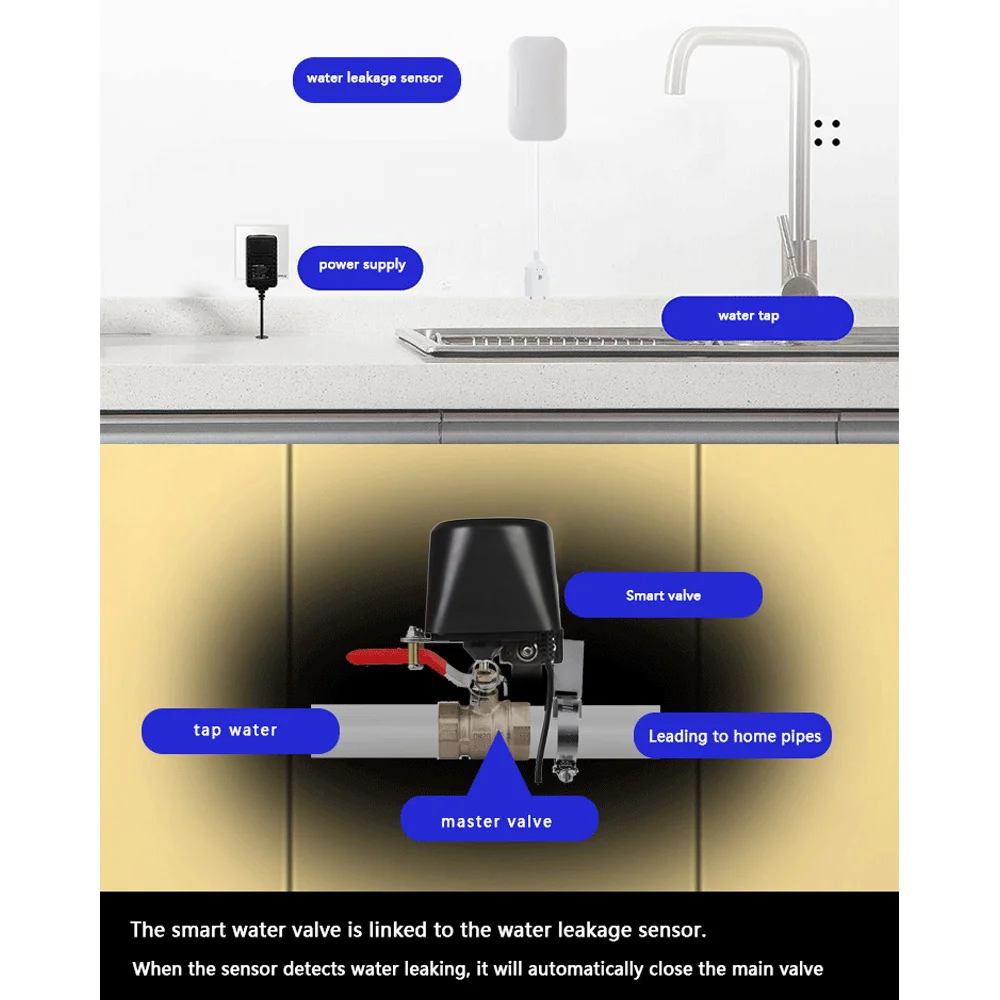 water leakage sensor

power supply

water tap

Smart valve

tap water

Leading to home pipes

master valve

The smart water valve is linked to the water leakage sensor.

When the sensor detects water leaking, it will automatically close the main valve