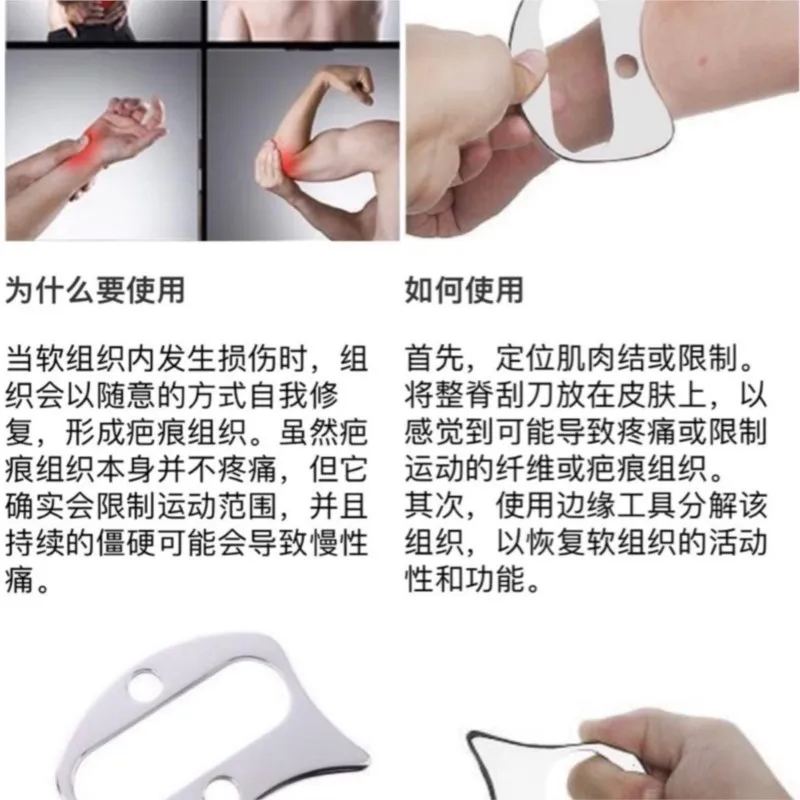 为什么要使用

当软组织内发生损伤时，组织会以随意的方式自我修复，形成疤痕组织。虽然疤痕组织本身并不疼痛，但它确实会限制运动范围，并且持续的僵硬可能会导致慢性痛。

如何使用

首先，定位肌肉结或限制。将整脊刮刀放在皮肤上，以感觉到可能导致疼痛或限制运动的纤维或疤痕组织。
其次，使用边缘工具分解该组织，以恢复软组织的活动性和功能。