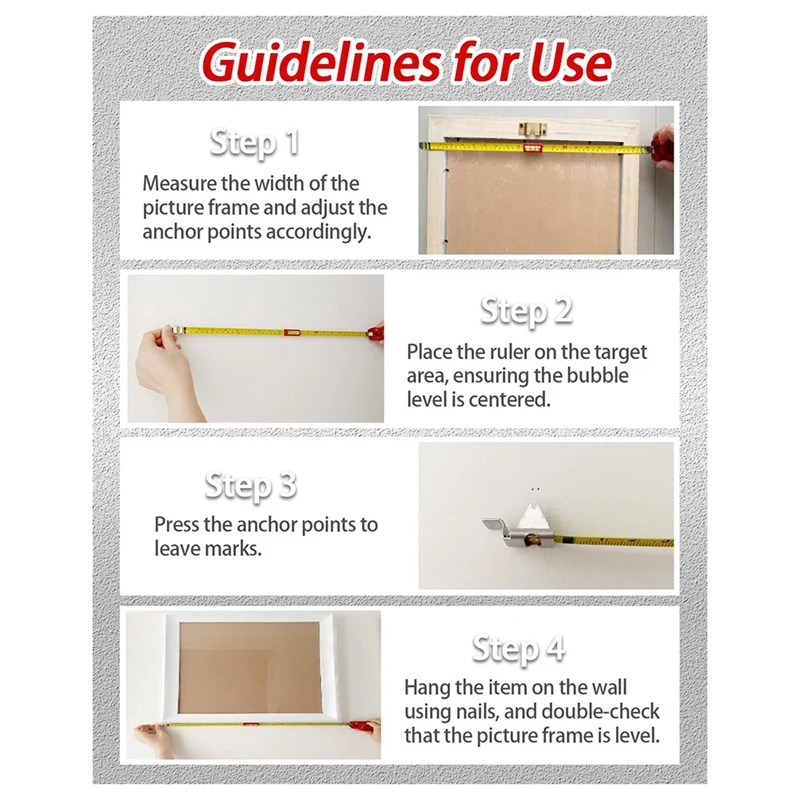 Guidelines for Use

Step 1

Measure the width of the picture frame and adjust the anchor points accordingly.

Step 2

Place the ruler on the target area, ensuring the bubble level is centered.

Step 3

Press the anchor points to leave marks.

Step 4

Hang the item on the wall using nails, and double-check that the picture frame is level.