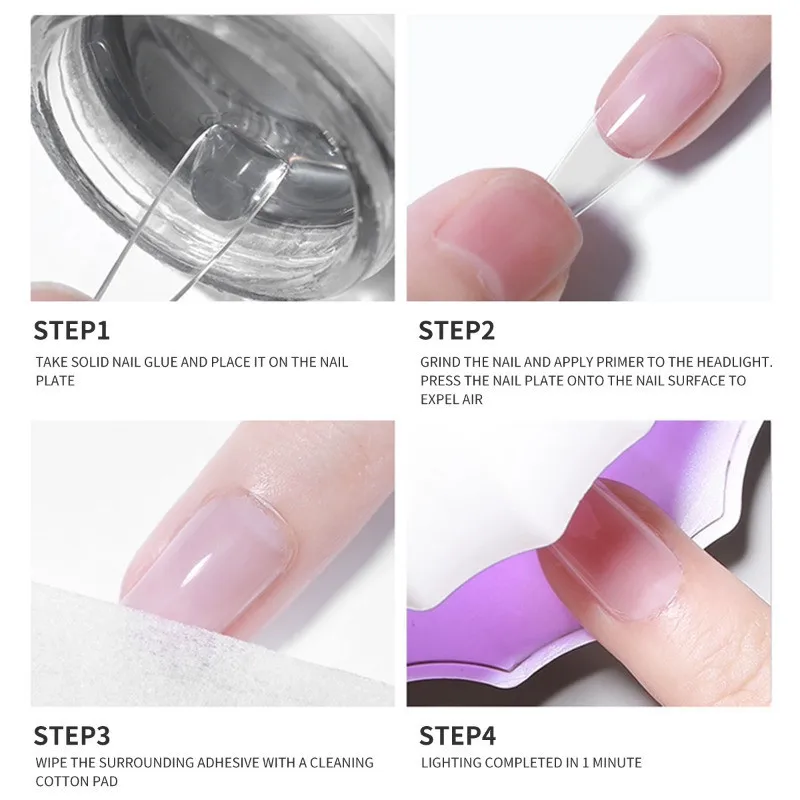 STEP1

TAKE SOLID NAIL GLUE AND PLACE IT ON THE NAIL PLATE

STEP2

GRIND THE NAIL AND APPLY PRIMER TO THE HEADLIGHT. PRESS THE NAIL PLATE ONTO THE NAIL SURFACE TO EXPEL AIR

STEP3

WIPE THE SURROUNDING ADHESIVE WITH A CLEANING COTTON PAD

STEP4

LIGHTING COMPLETED IN 1 MINUTE