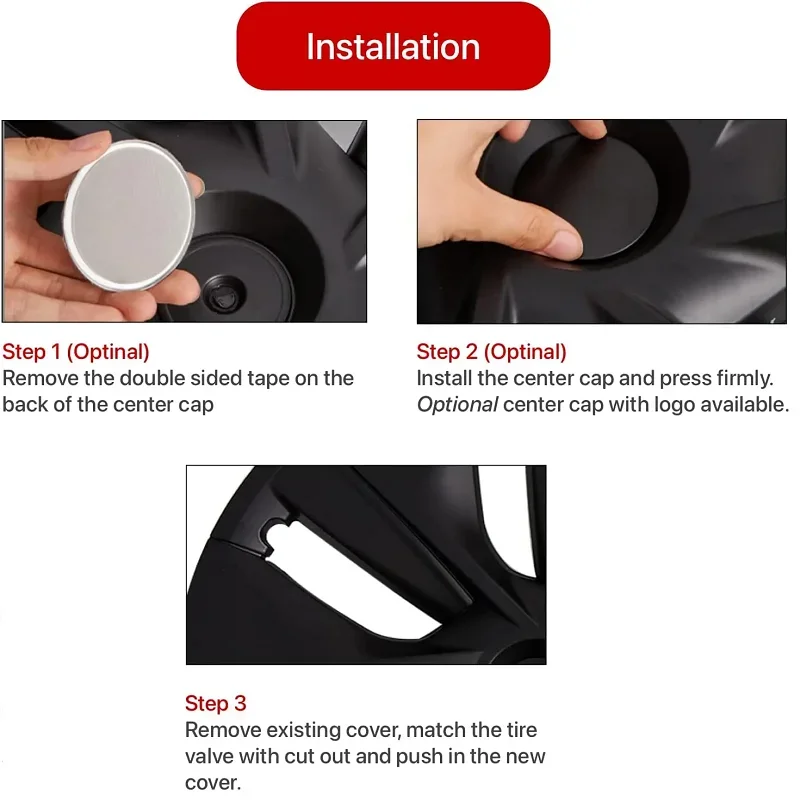 Installation

Step 1 (Optinal)
Remove the double sided tape on the back of the center cap

Step 2 (Optinal)
Install the center cap and press firmly. Optional center cap with logo available.

Step 3
Remove existing cover, match the tire valve with cut out and push in the new cover.