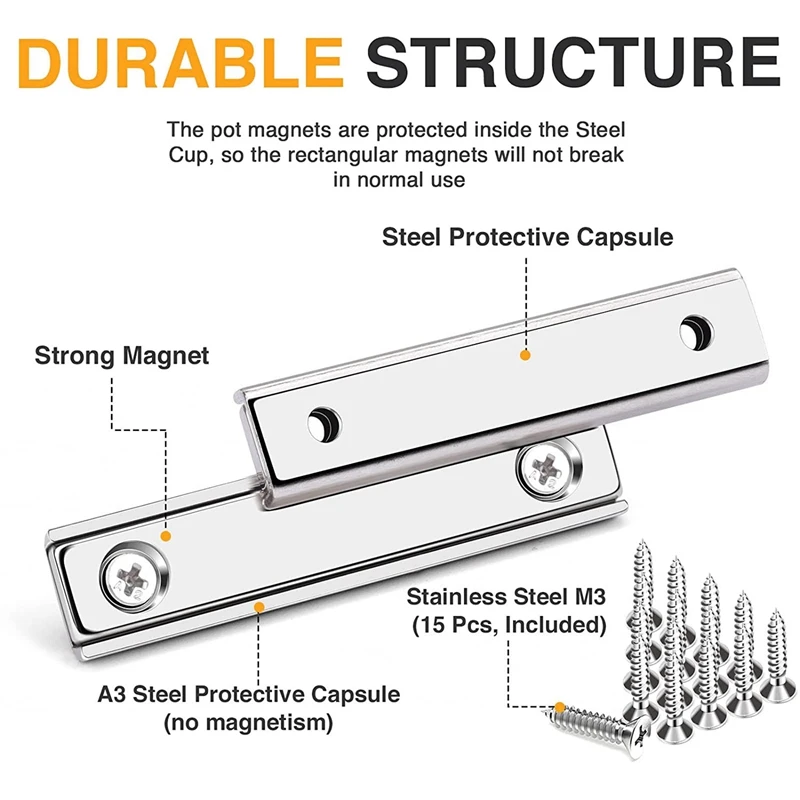 DURABLE STRUCTURE

The pot magnets are protected inside the Steel Cup, so the rectangular magnets will not break in normal use

Steel Protective Capsule

Strong Magnet

Stainless Steel M3 (15 Pcs, Included)

A3 Steel Protective Capsule (no magnetism)