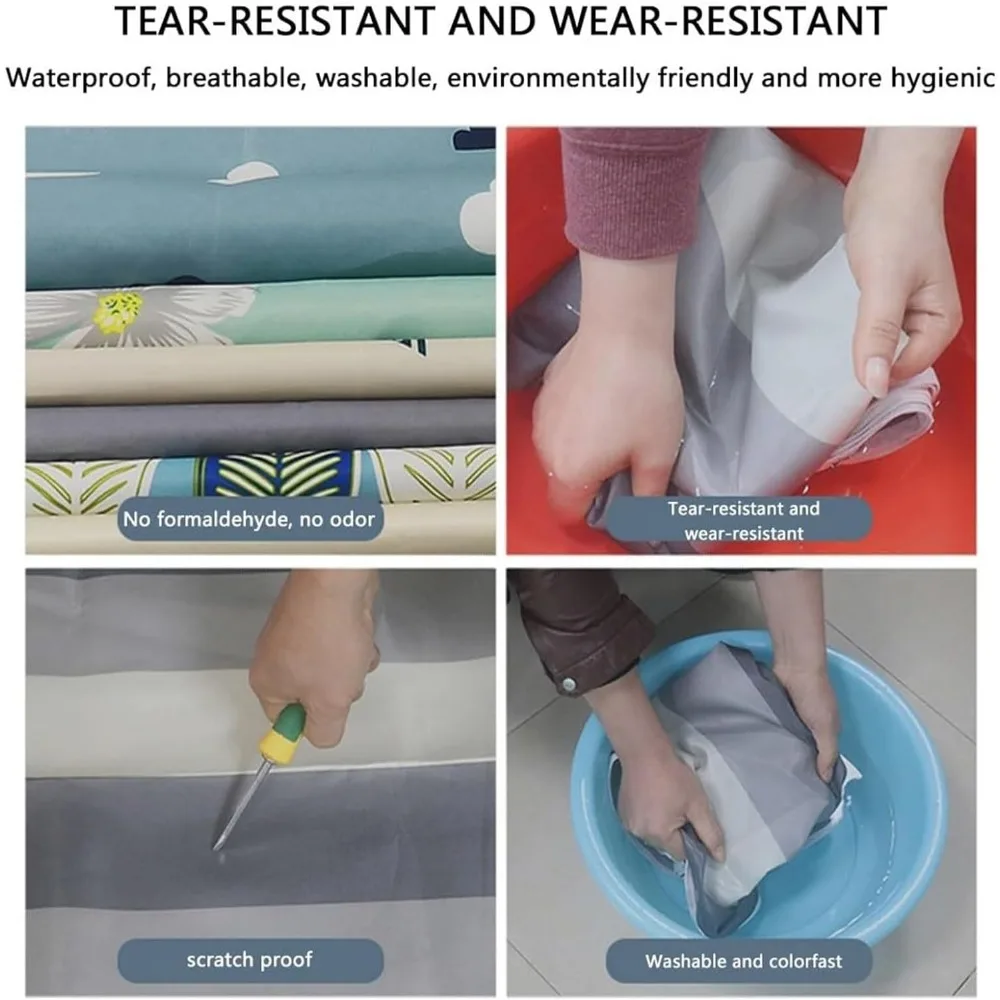 TEAR-RESISTANT AND WEAR-RESISTANT

Waterproof, breathable, washable, environmentally friendly and more hygienic

No formaldehyde, no odor

Tear-resistant and wear-resistant

scratch proof

Washable and colorfast