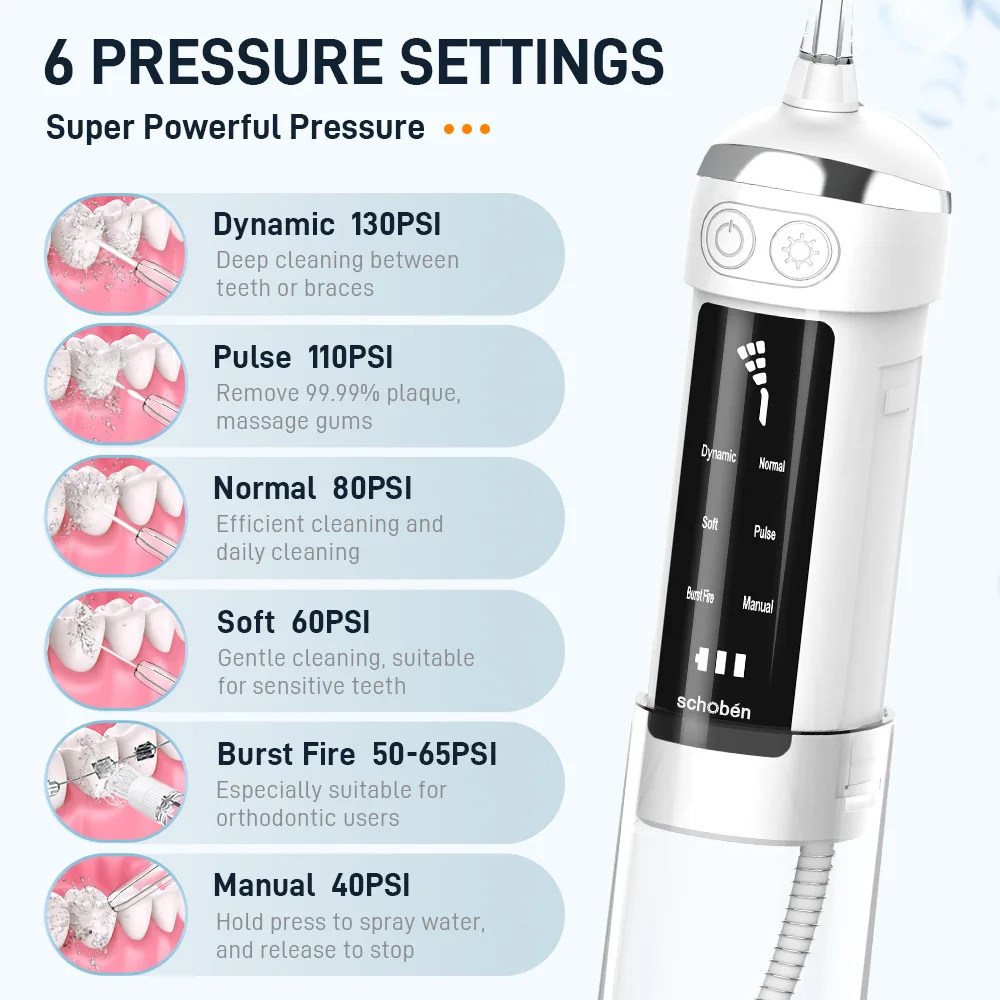 6 PRESSURE SETTINGS

Super Powerful Pressure

Dynamic 130PSI
Deep cleaning between teeth or braces

Pulse 110PSI
Remove 99.99% plaque, massage gums

Normal 80PSI
Efficient cleaning and daily cleaning

Soft 60PSI
Gentle cleaning, suitable for sensitive teeth

Burst Fire 50-65PSI
Especially suitable for orthodontic users

Manual 40PSI
Hold press to spray water, and release to stop

Dynamic
Normal
Soft
Pulse
Burst Fire
Manual
schobén