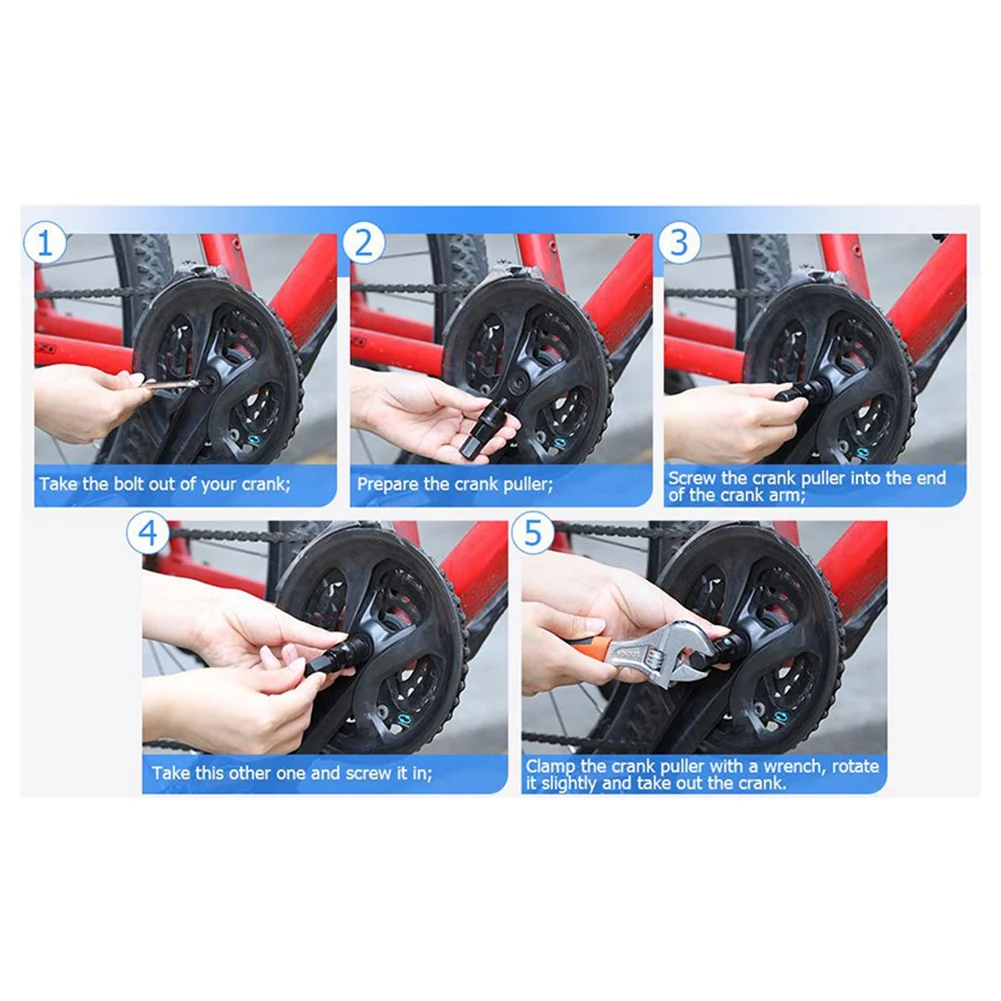 1
Take the bolt out of your crank;

2
Prepare the crank puller;

3
Screw the crank puller into the end of the crank arm;

4
Take this other one and screw it in;

5
Clamp the crank puller with a wrench, rotate it slightly and take out the crank.