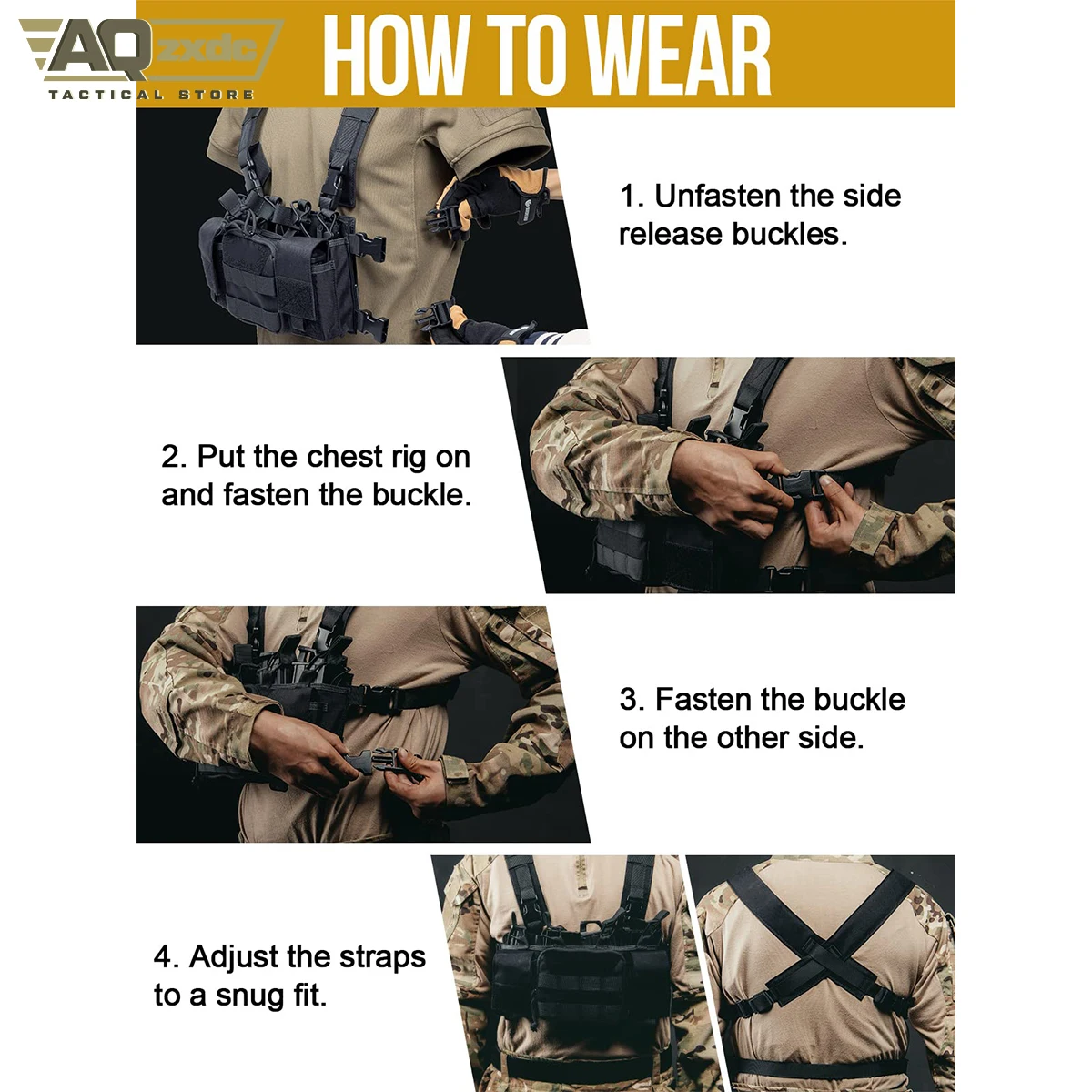 AQ zxdc
TACTICAL STORE

HOW TO WEAR

1. Unfasten the side release buckles.

2. Put the chest rig on and fasten the buckle.

3. Fasten the buckle on the other side.

4. Adjust the straps to a snug fit.