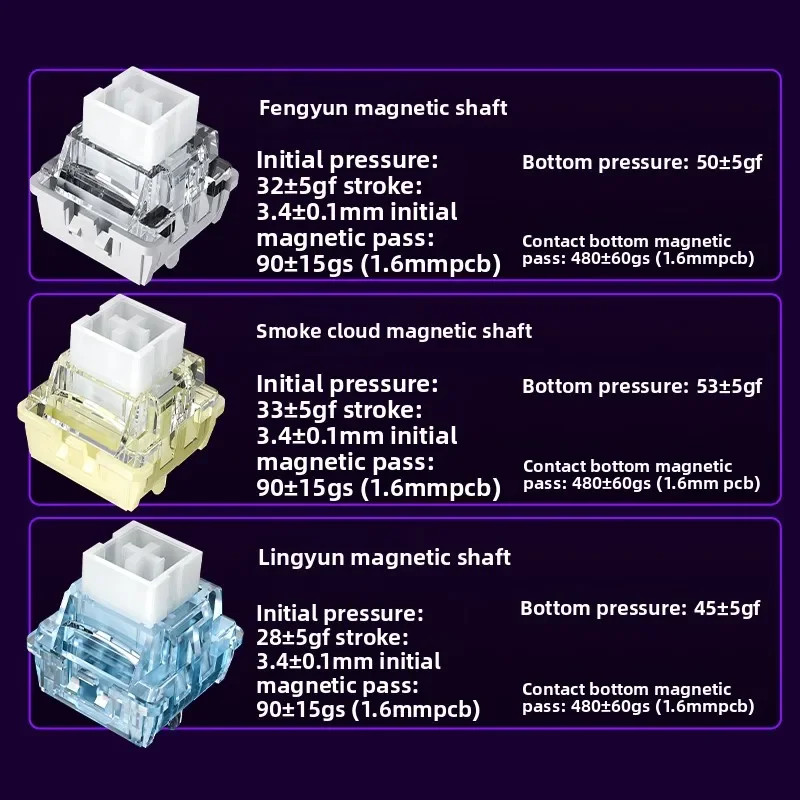 Fengyun magnetic shaft

Initial pressure: 32±5gf stroke: 3.4±0.1mm initial magnetic pass: 90±15gs (1.6mmpcb)

Bottom pressure: 50±5gf

Contact bottom magnetic pass: 480±60gs (1.6mmpcb)

Smoke cloud magnetic shaft

Initial pressure: 33±5gf stroke: 3.4±0.1mm initial magnetic pass: 90±15gs (1.6mmpcb)

Bottom pressure: 53±5gf

Contact bottom magnetic pass: 480±60gs (1.6mm pcb)

Lingyun magnetic shaft

Initial pressure: 28±5gf stroke: 3.4±0.1mm initial magnetic pass: 90±15gs (1.6mmpcb)

Bottom pressure: 45±5gf

Contact bottom magnetic pass: 480±60gs (1.6mmpcb)