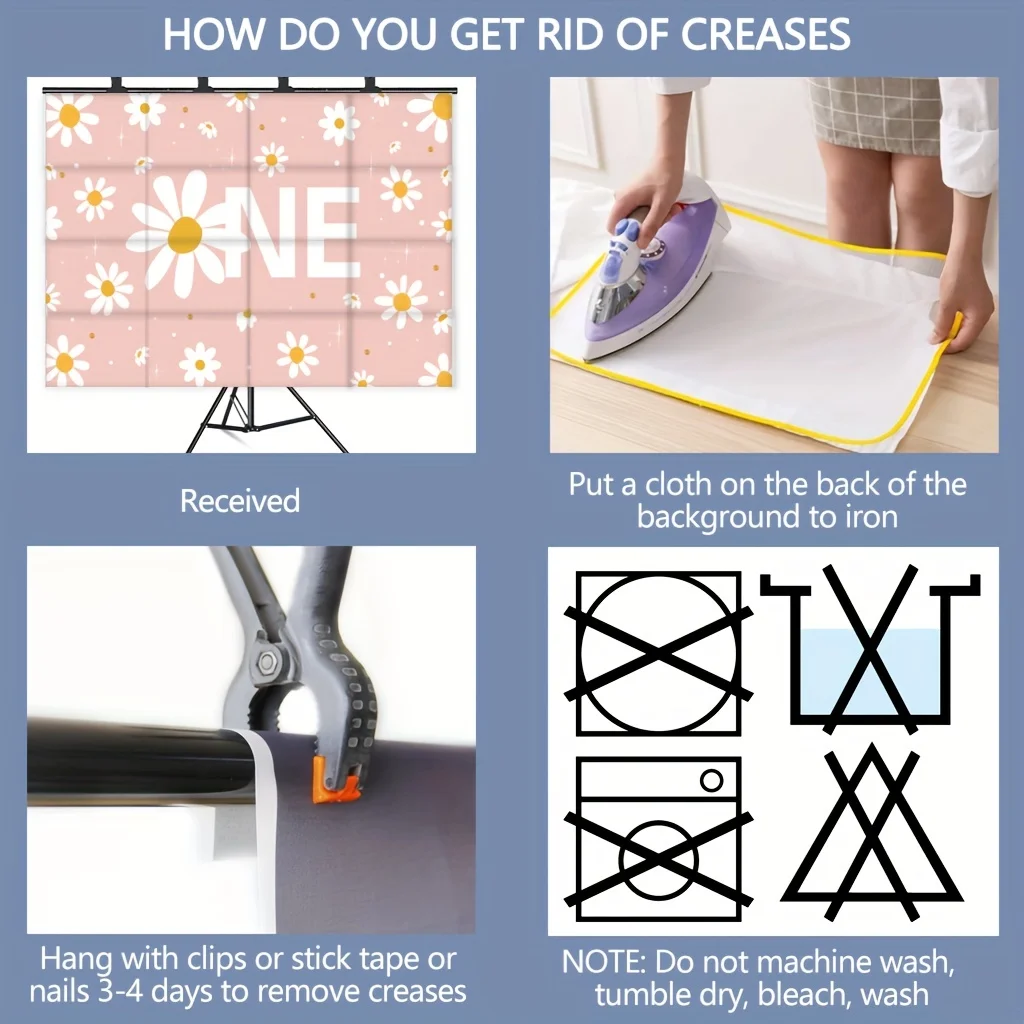 HOW DO YOU GET RID OF CREASES

NE

Received

Put a cloth on the back of the background to iron

Hang with clips or stick tape or nails 3-4 days to remove creases

NOTE: Do not machine wash, tumble dry, bleach, wash