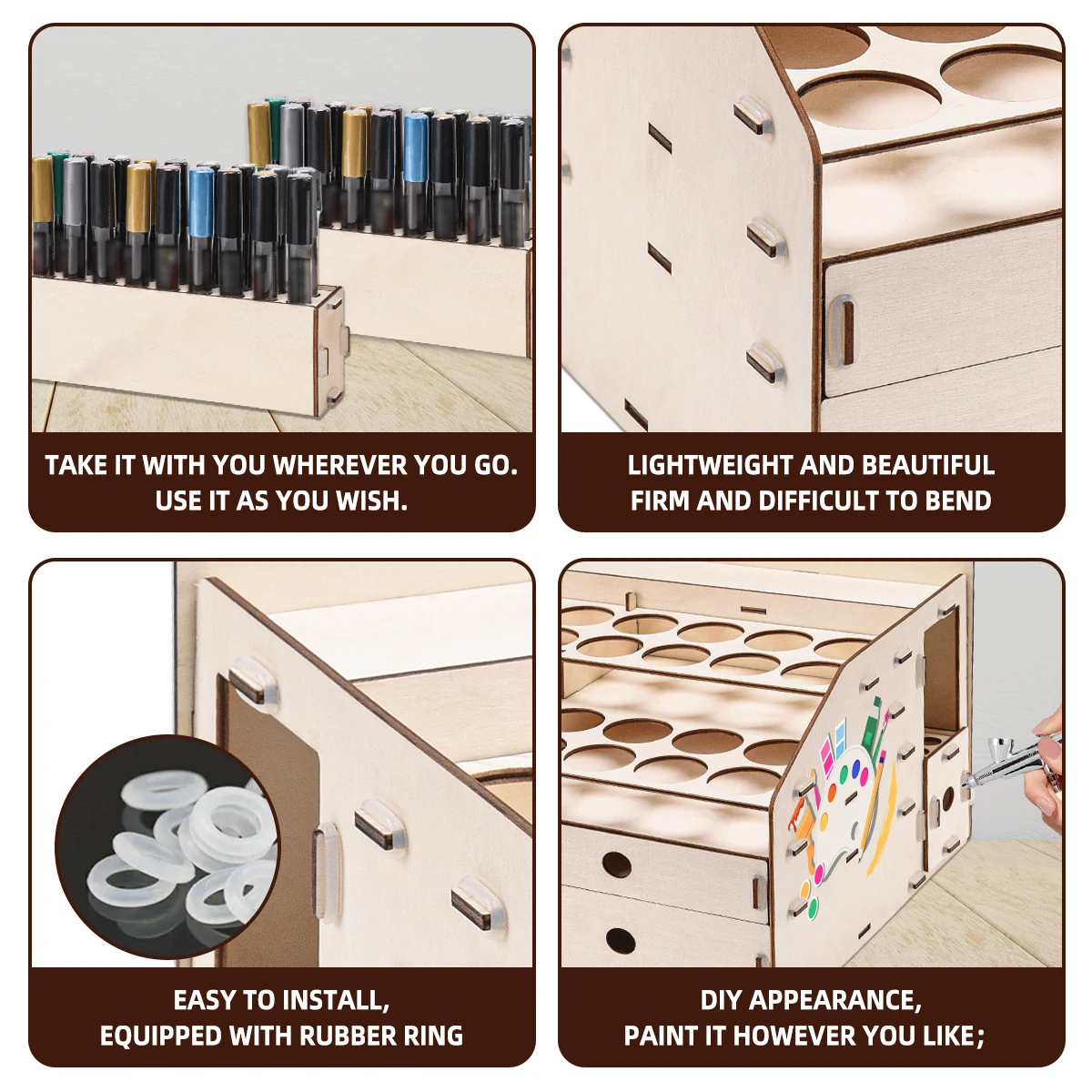 TAKE IT WITH YOU WHEREVER YOU GO.
USE IT AS YOU WISH.

LIGHTWEIGHT AND BEAUTIFUL
FIRM AND DIFFICULT TO BEND

EASY TO INSTALL,
EQUIPPED WITH RUBBER RING

DIY APPEARANCE,
PAINT IT HOWEVER YOU LIKE;