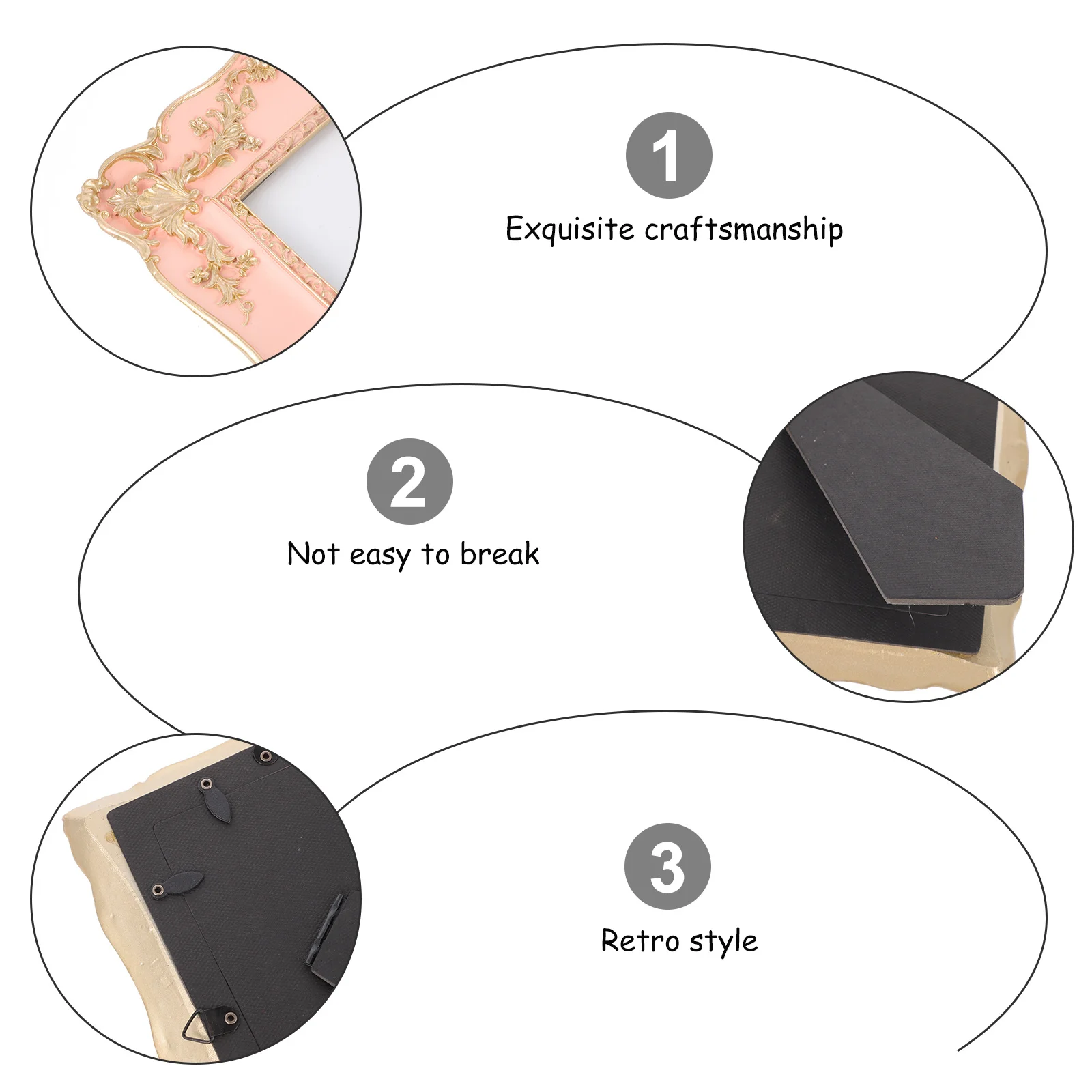 1

Exquisite craftsmanship

2

Not easy to break

3

Retro style