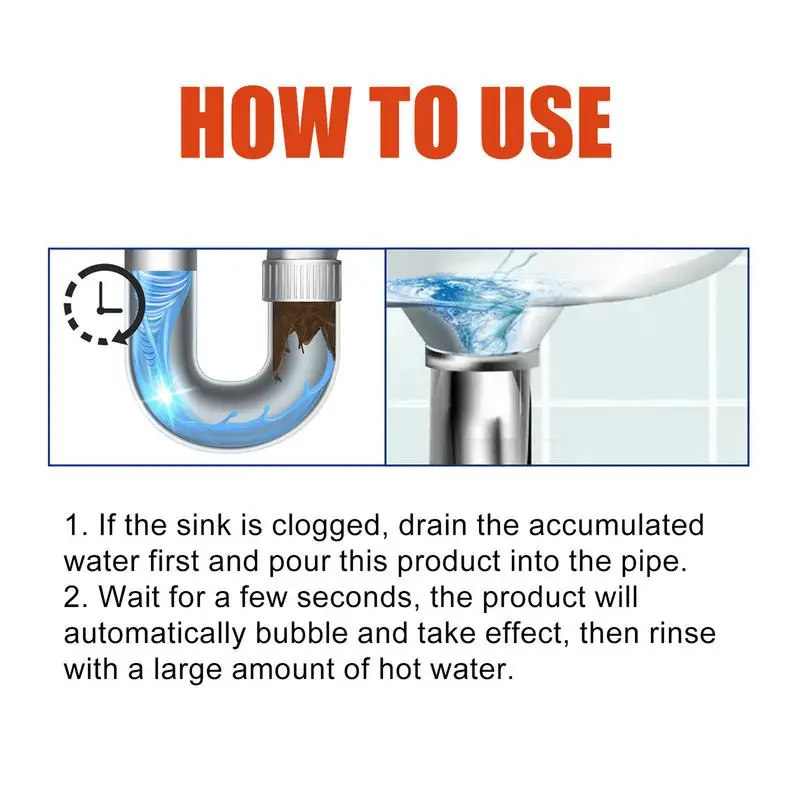 HOW TO USE

1. If the sink is clogged, drain the accumulated water first and pour this product into the pipe.
2. Wait for a few seconds, the product will automatically bubble and take effect, then rinse with a large amount of hot water.