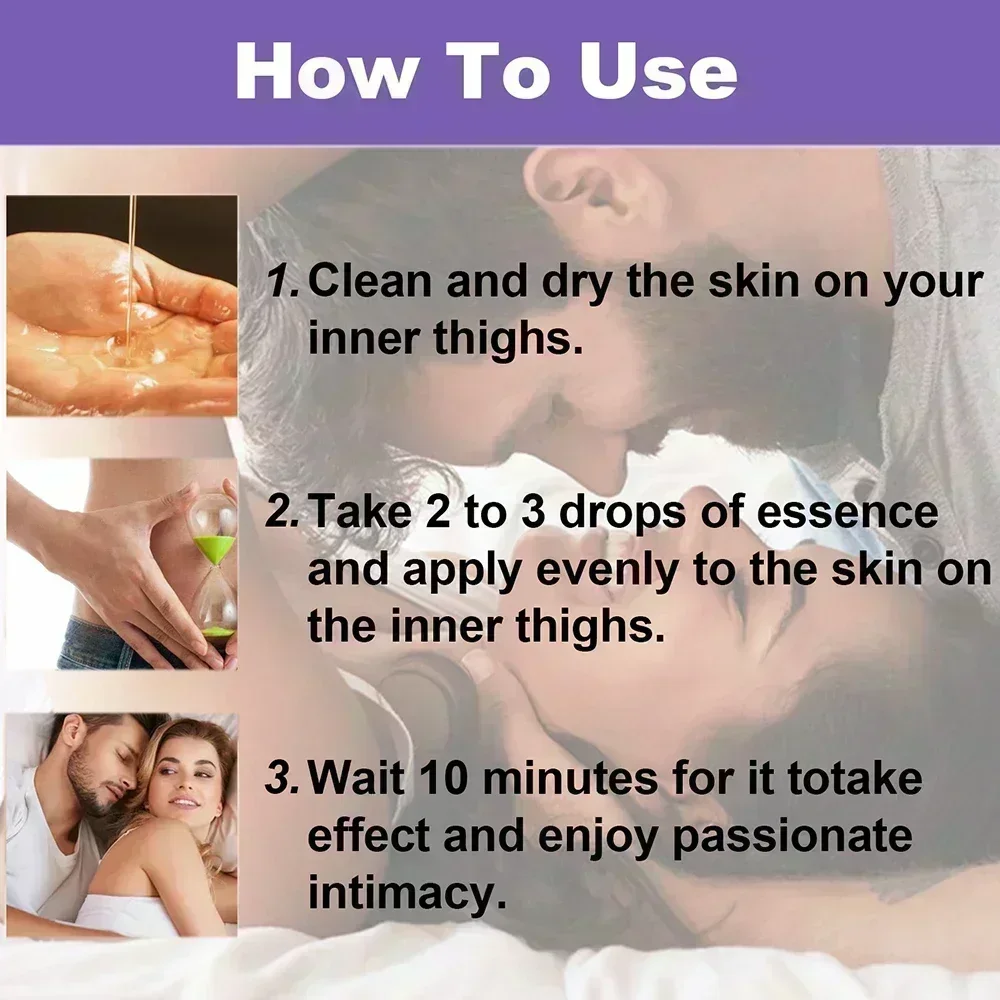 How To Use

1. Clean and dry the skin on your inner thighs.

2. Take 2 to 3 drops of essence and apply evenly to the skin on the inner thighs.

3. Wait 10 minutes for it totake effect and enjoy passionate intimacy.