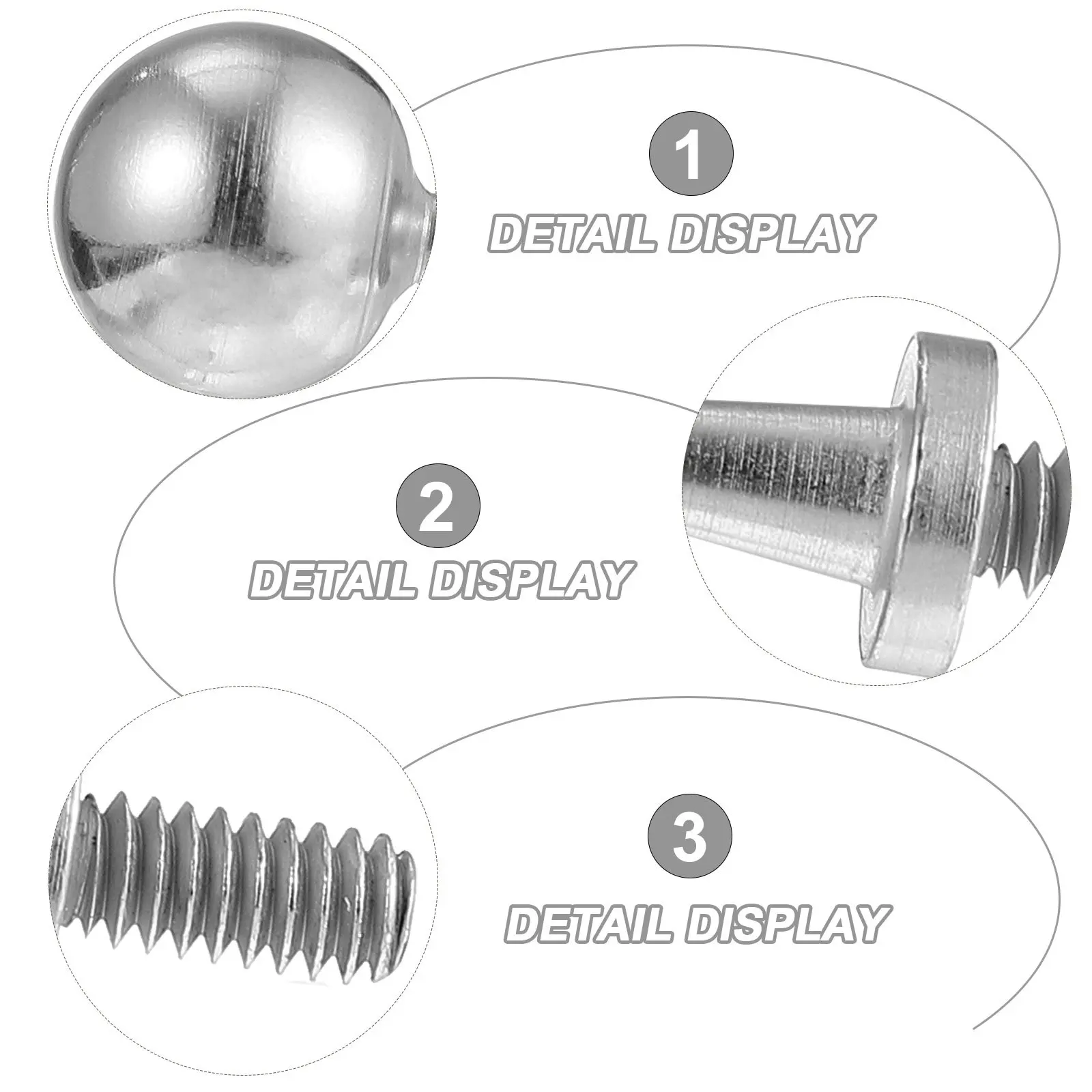 1
DETAIL DISPLAY

2
DETAIL DISPLAY

3
DETAIL DISPLAY