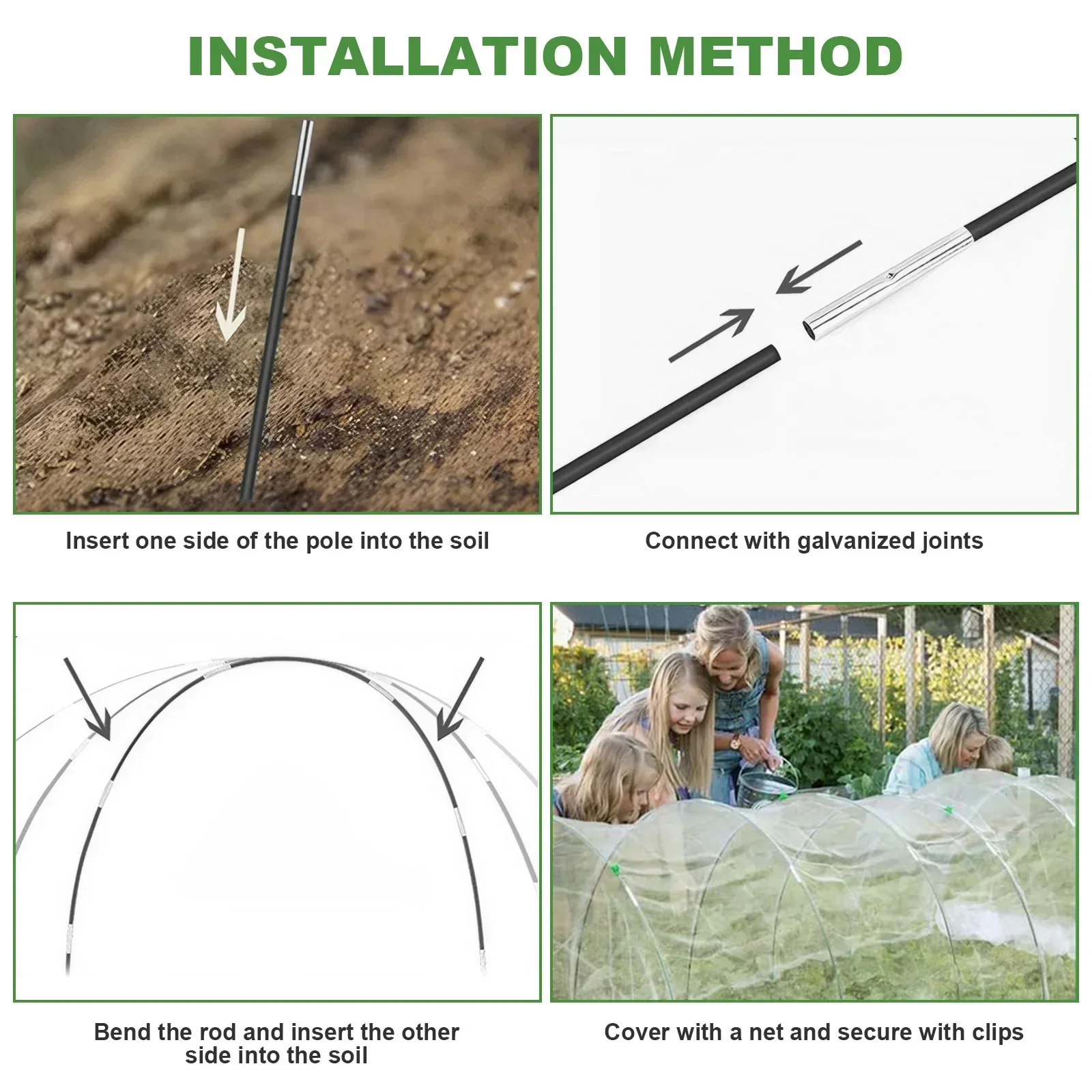 INSTALLATION METHOD

Insert one side of the pole into the soil

Connect with galvanized joints

Bend the rod and insert the other side into the soil

Cover with a net and secure with clips