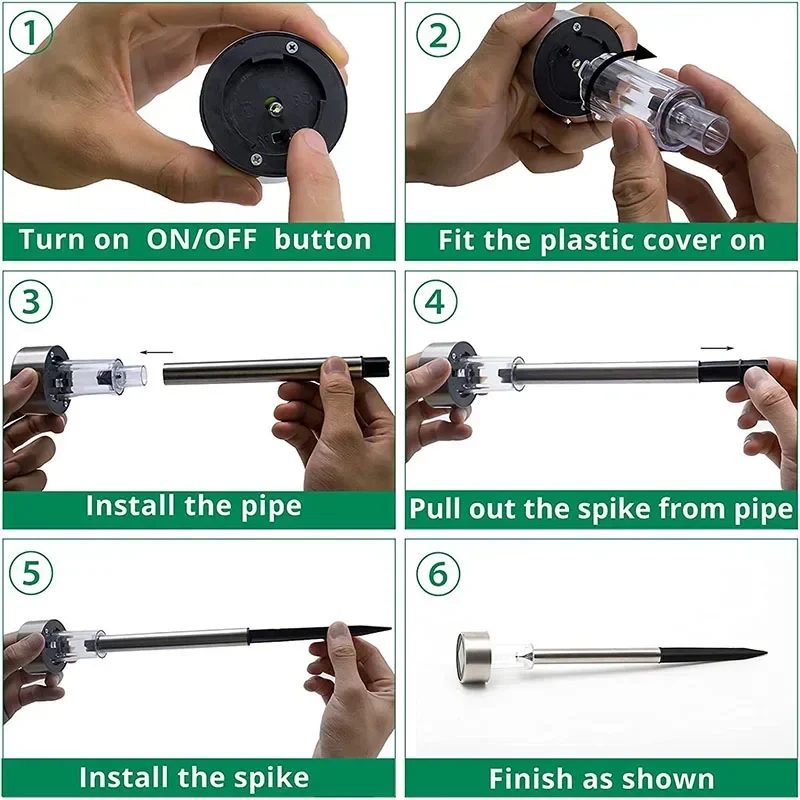 1
Turn on ON/OFF button

2
Fit the plastic cover on

3
Install the pipe

4
Pull out the spike from pipe

5
Install the spike

6
Finish as shown