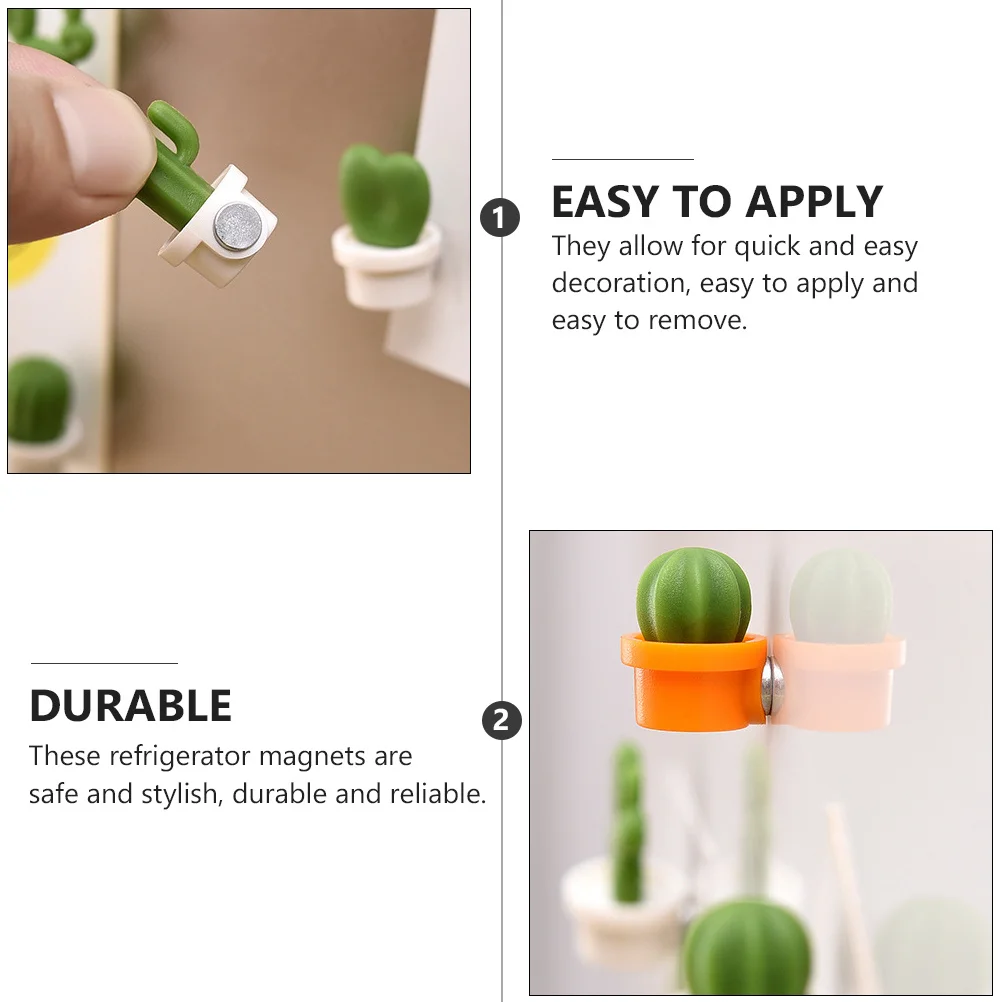 1

EASY TO APPLY

They allow for quick and easy decoration, easy to apply and easy to remove.

DURABLE

These refrigerator magnets are safe and stylish, durable and reliable.

2