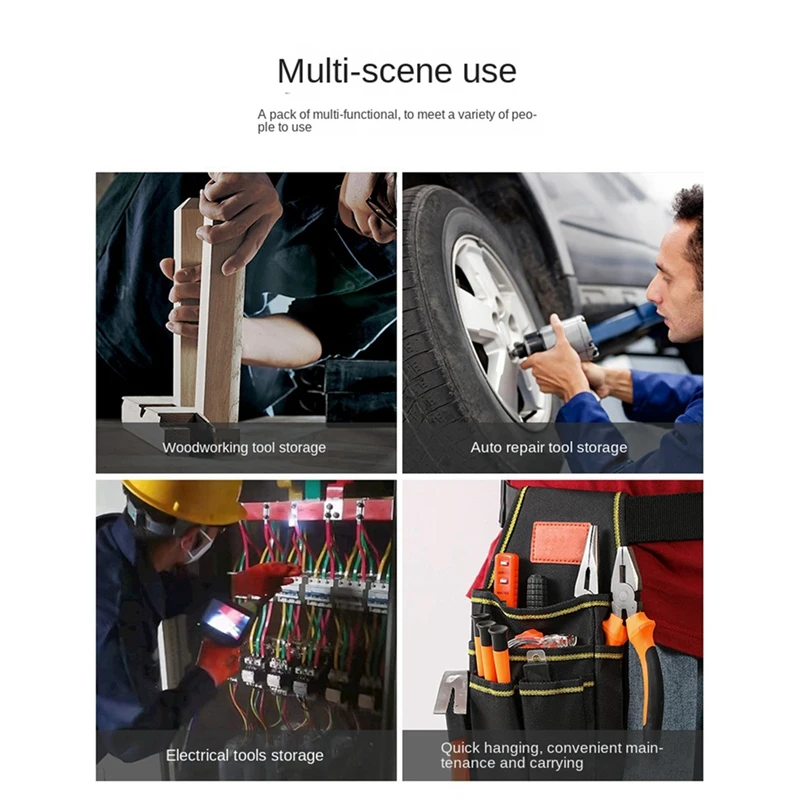 Multi-scene use

A pack of multi-functional, to meet a variety of people to use

Woodworking tool storage

Auto repair tool storage

Electrical tools storage

Quick hanging, convenient maintenance and carrying