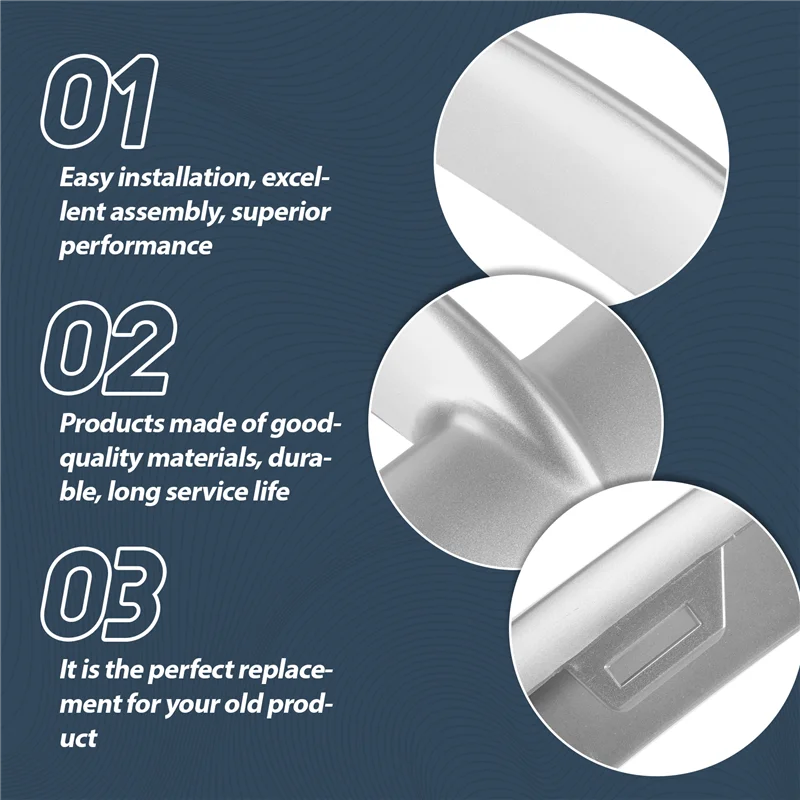 01

Easy installation, excellent assembly, superior performance

02

Products made of good-quality materials, durable, long service life

03

It is the perfect replacement for your old product