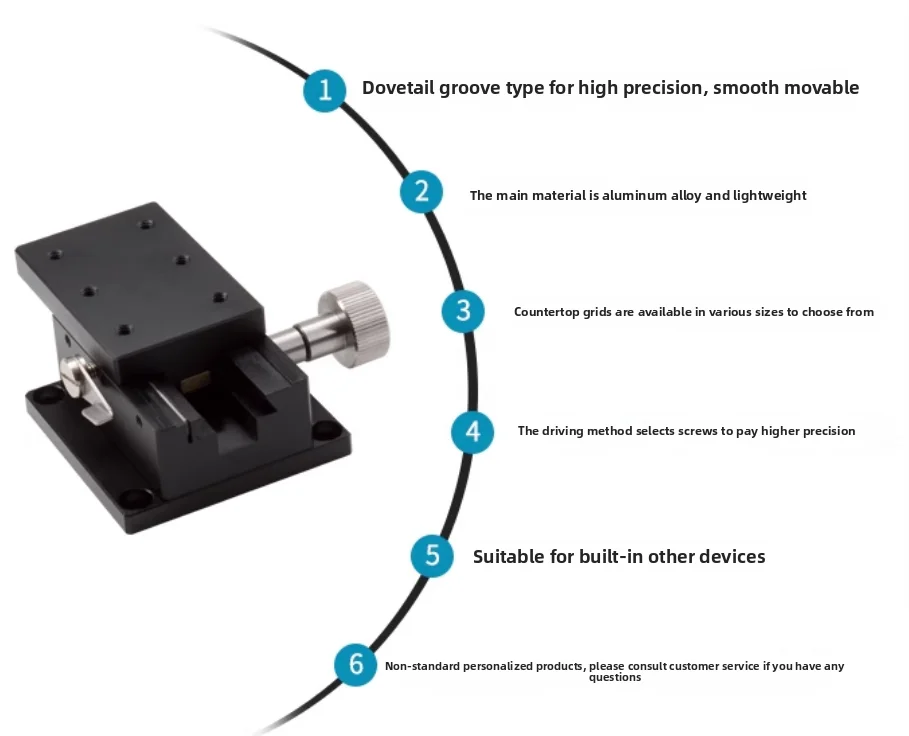 1 Dovetail groove type for high precision, smooth movable

2 The main material is aluminum alloy and lightweight

3 Countertop grids are available in various sizes to choose from

4 The driving method selects screws to pay higher precision

5 Suitable for built-in other devices

6 Non-standard personalized products, please consult customer service if you have any questions