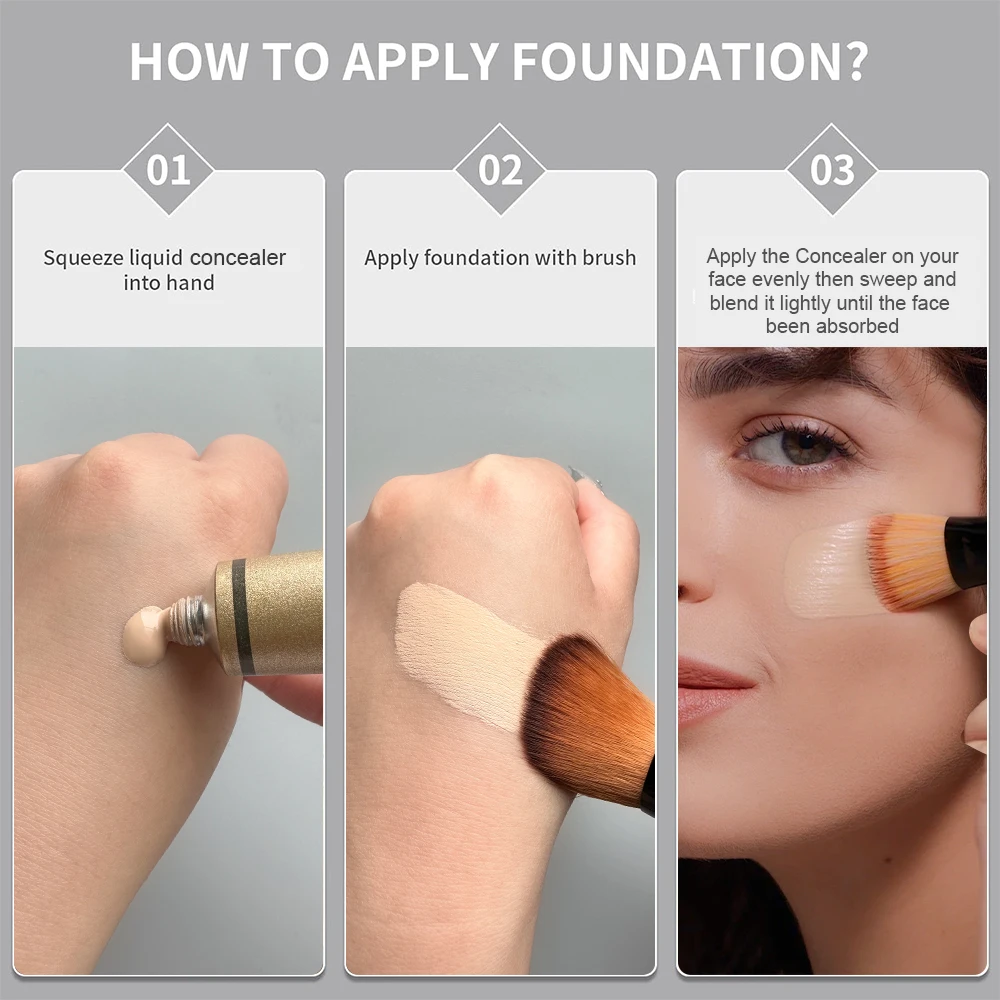 HOW TO APPLY FOUNDATION?

01

Squeeze liquid concealer into hand

02

Apply foundation with brush

03

Apply the Concealer on your face evenly then sweep and blend it lightly until the face been absorbed