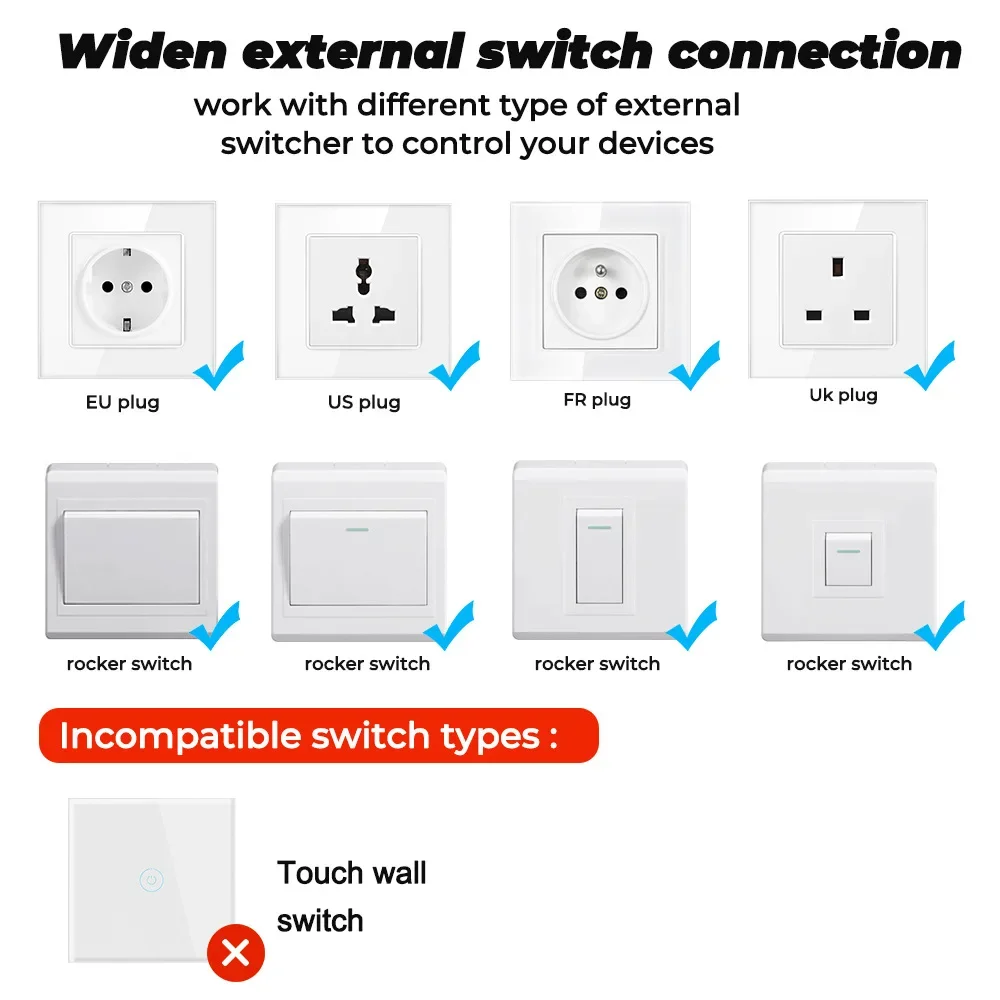 Widen external switch connection

work with different type of external switcher to control your devices

EU plug

US plug

FR plug

Uk plug

rocker switch

rocker switch

rocker switch

rocker switch

Incompatible switch types :

Touch wall switch