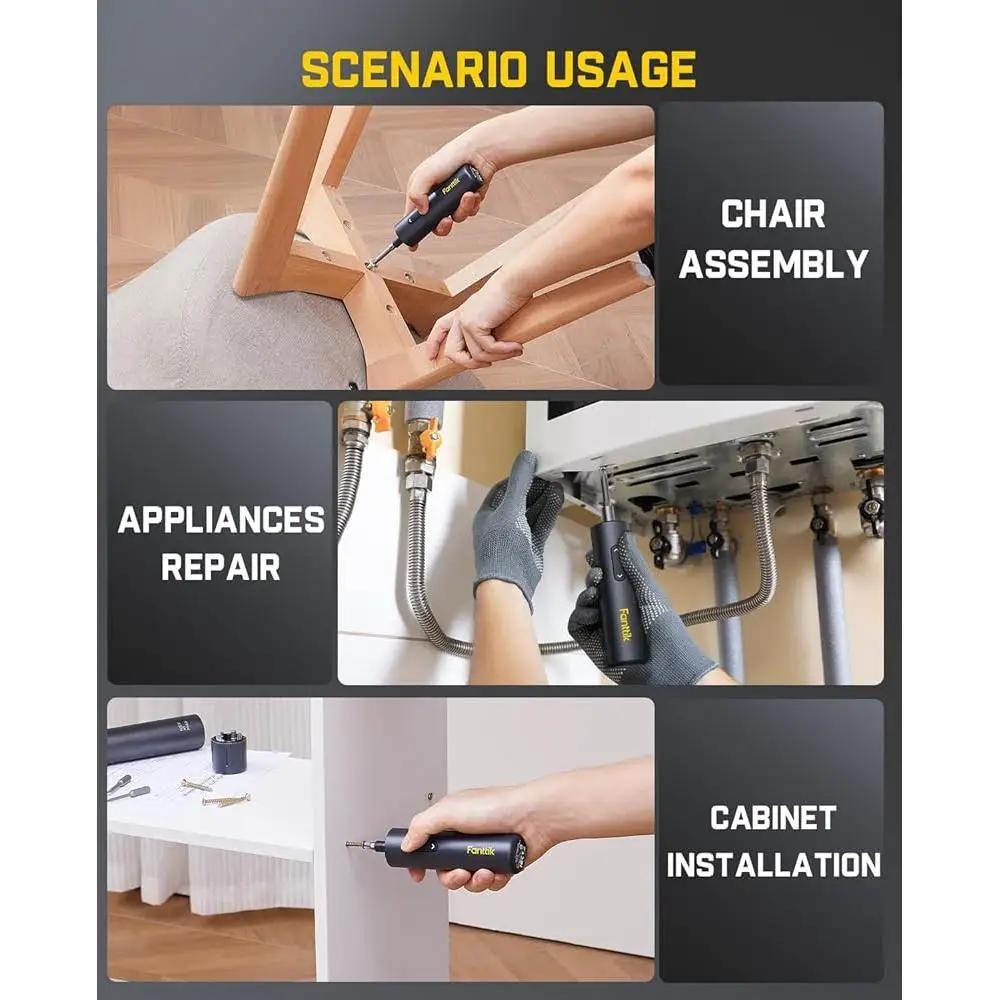 SCENARIO USAGE

Fanttik

CHAIR ASSEMBLY

APPLIANCES REPAIR

Fanttik

Fanttik

CABINET INSTALLATION