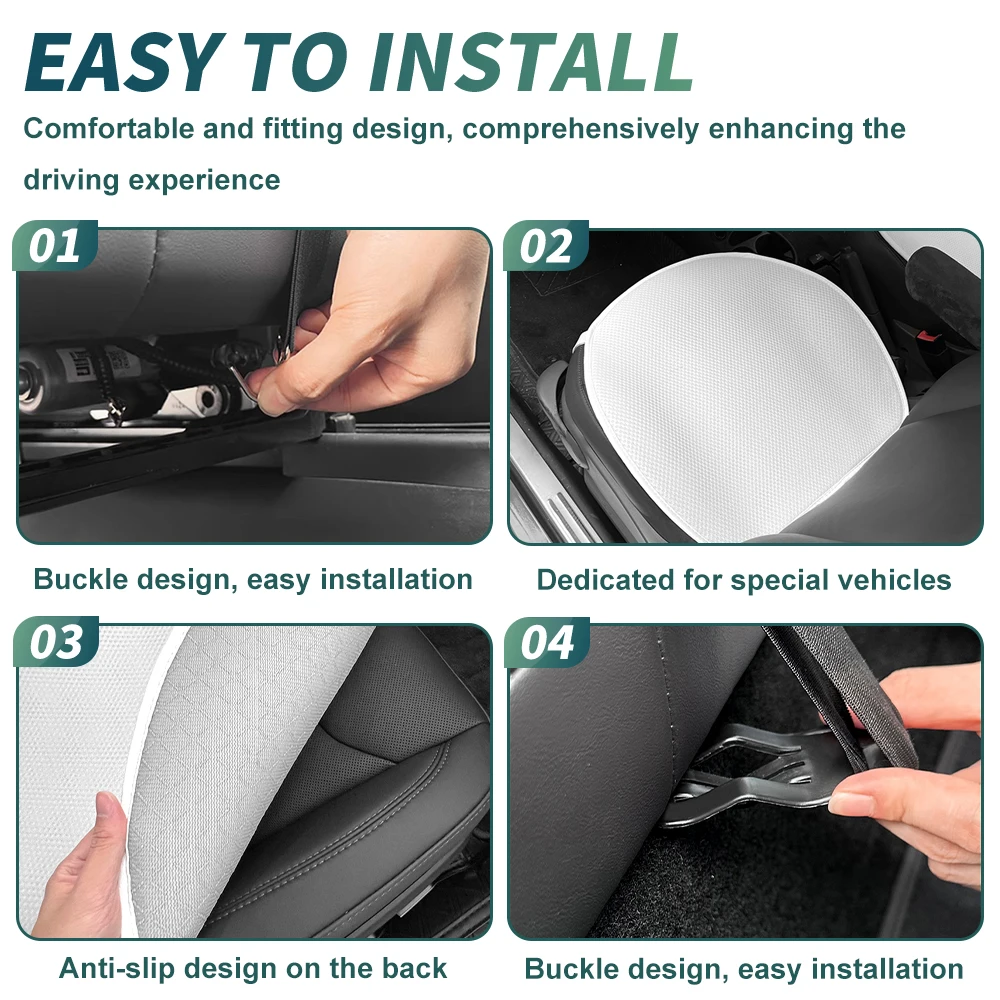 EASY TO INSTALL

Comfortable and fitting design, comprehensively enhancing the driving experience

01

Buckle design, easy installation

02

Dedicated for special vehicles

03

Anti-slip design on the back

04

Buckle design, easy installation