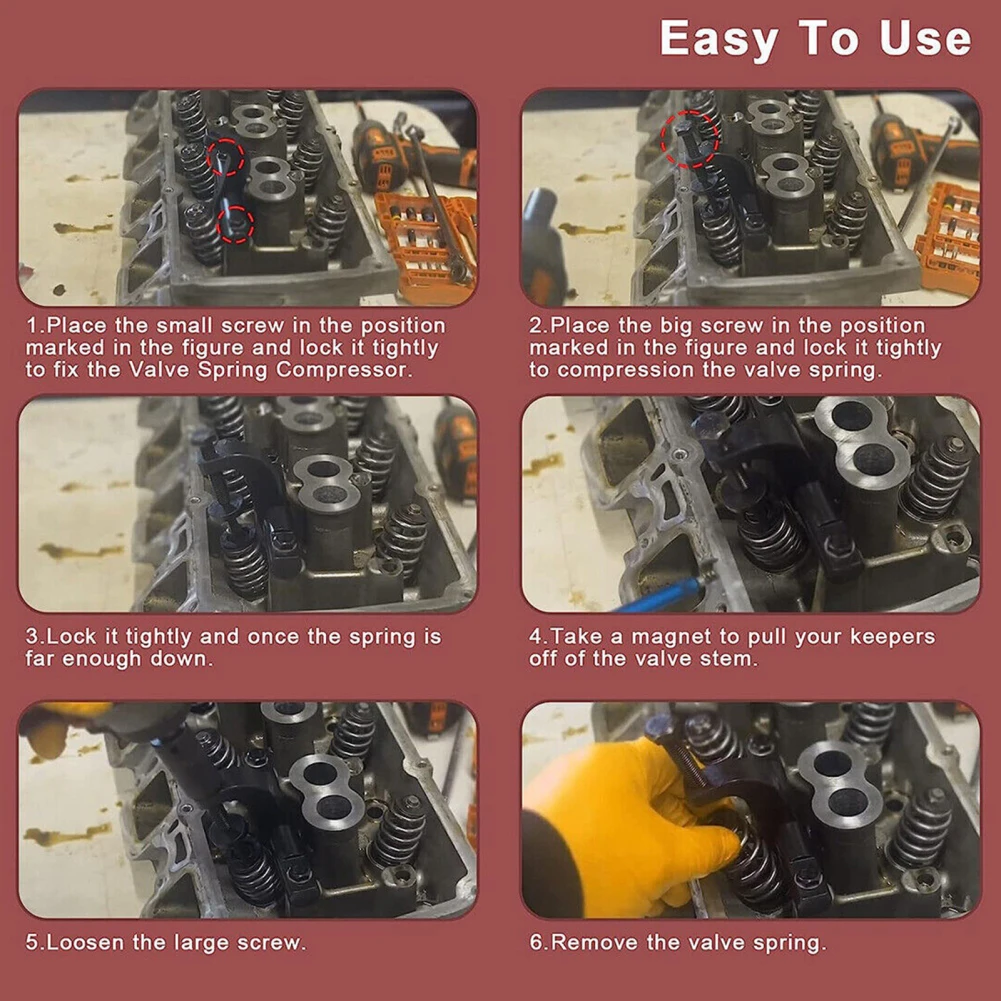 Easy To Use

1.Place the small screw in the position marked in the figure and lock it tightly to fix the Valve Spring Compressor.

2.Place the big screw in the position marked in the figure and lock it tightly to compression the valve spring.

3.Lock it tightly and once the spring is far enough down.

4.Take a magnet to pull your keepers off of the valve stem.

5.Loosen the large screw.

6.Remove the valve spring.