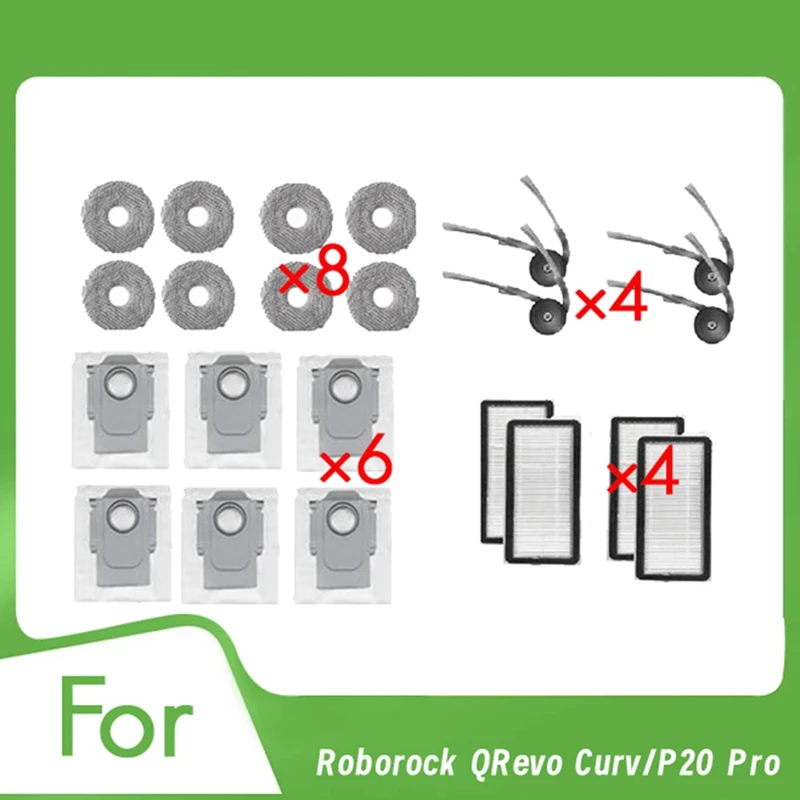 ×8

×4

×6

×4

For

Roborock QRevo Curv/P20 Pro