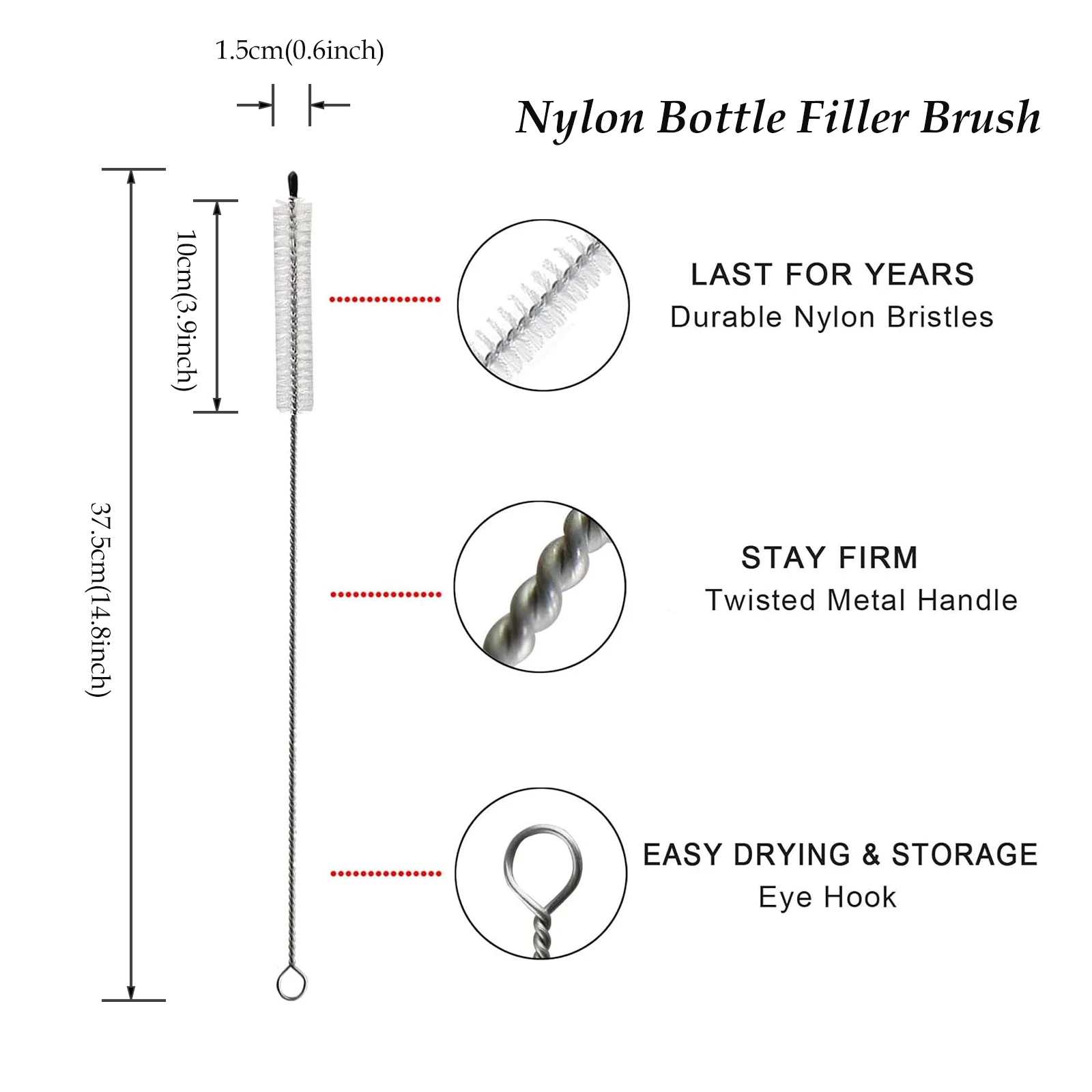 1.5cm(0.6inch)

Nylon Bottle Filler Brush

10cm(3.9inch)

37.5cm(14.8inch)

LAST FOR YEARS
Durable Nylon Bristles

STAY FIRM
Twisted Metal Handle

EASY DRYING & STORAGE
Eye Hook