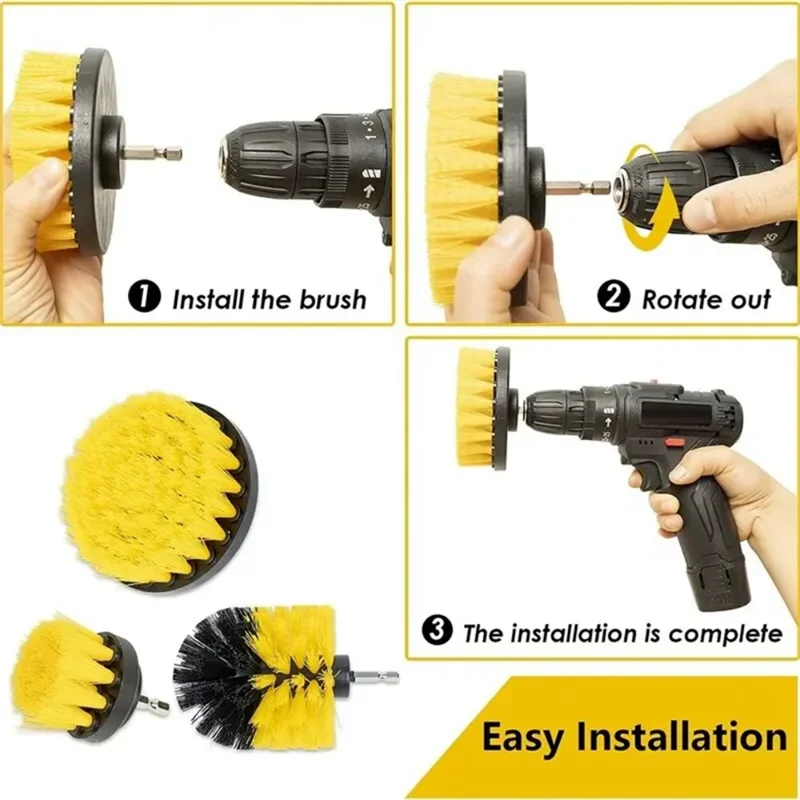 1 Install the brush

2 Rotate out

3 The installation is complete

Easy Installation