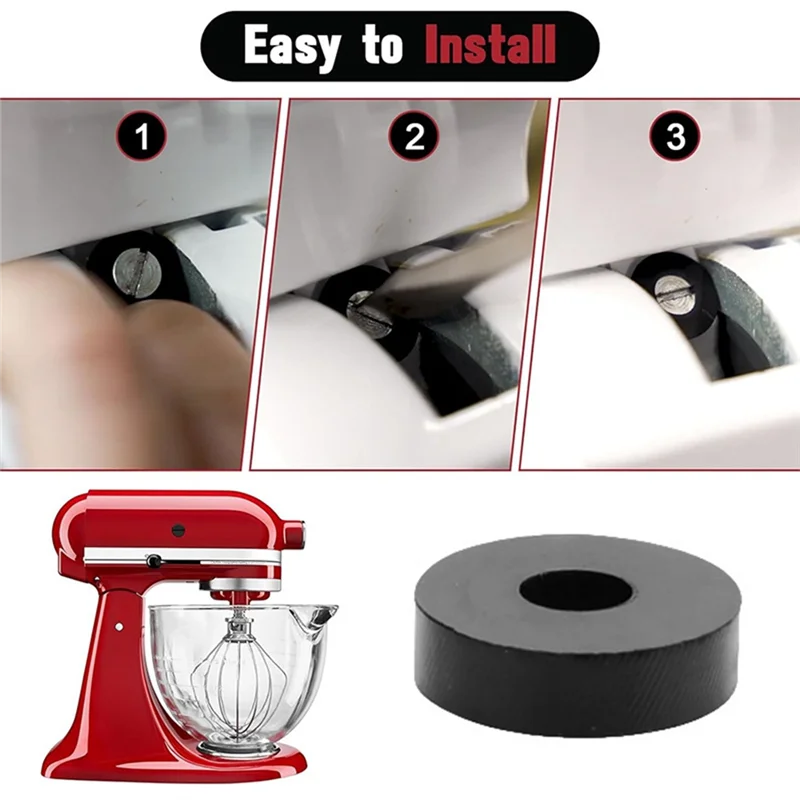 Easy to Install

1

2

3