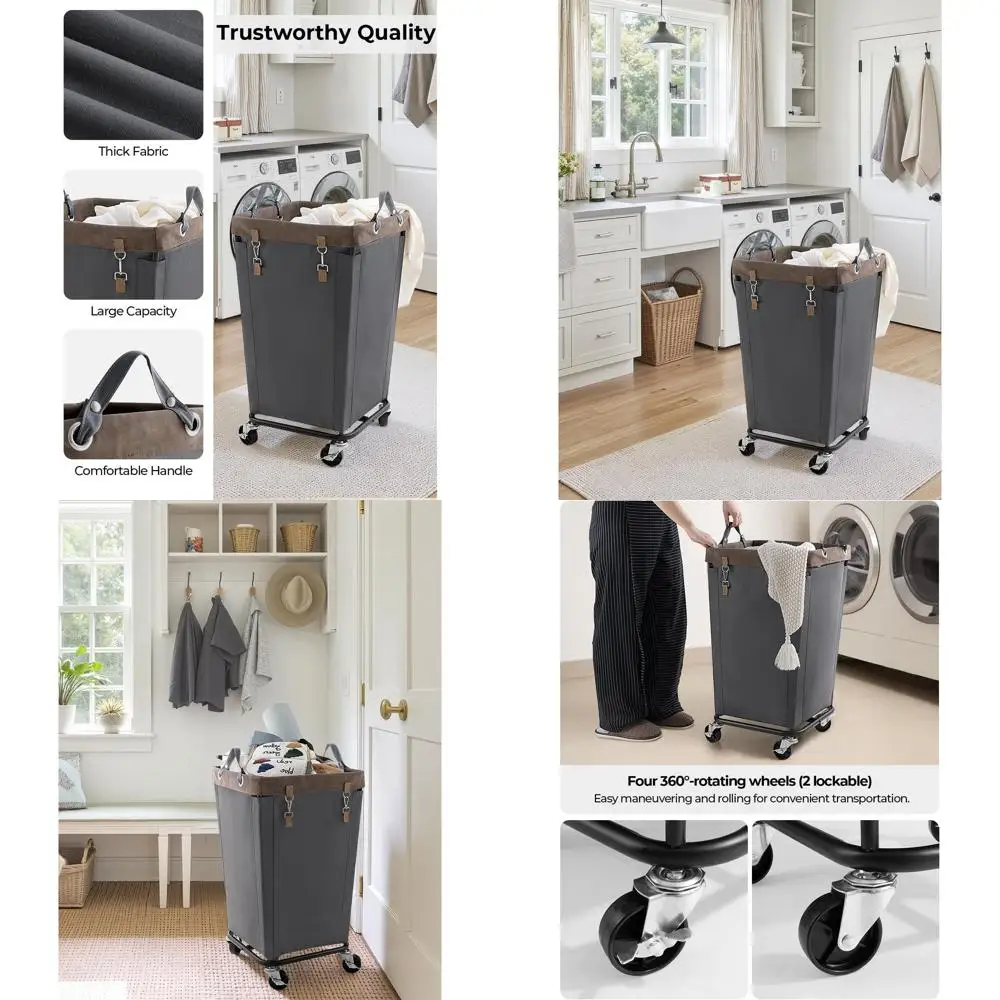 Trustworthy Quality

Thick Fabric

Large Capacity

Comfortable Handle

Four 360°-rotating wheels (2 lockable)
Easy maneuvering and rolling for convenient transportation.