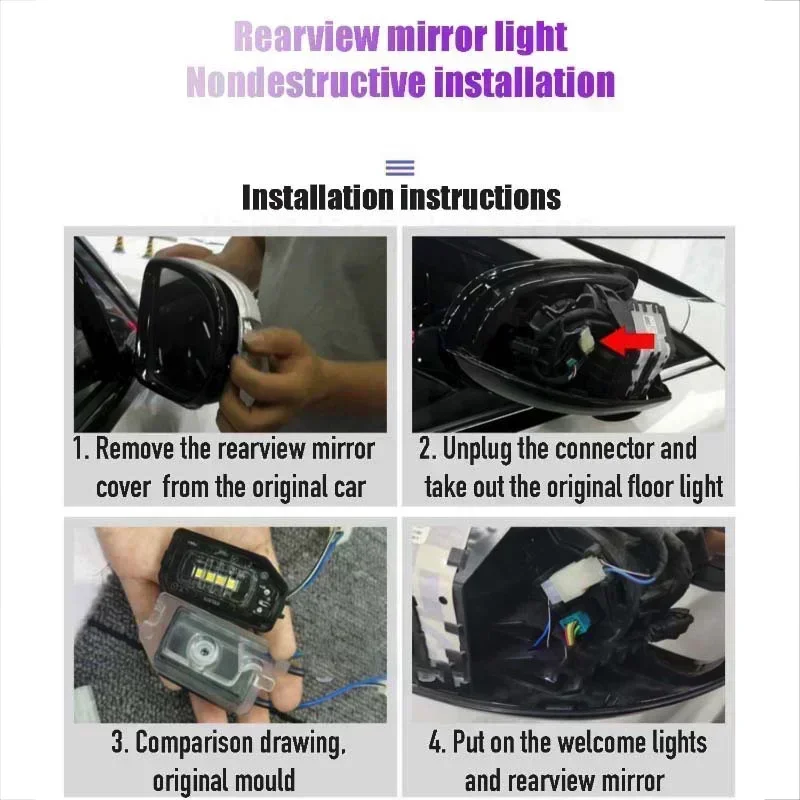 Rearview mirror light
Nondestructive installation

Installation instructions

1. Remove the rearview mirror cover from the original car

2. Unplug the connector and take out the original floor light

3. Comparison drawing, original mould

4. Put on the welcome lights and rearview mirror