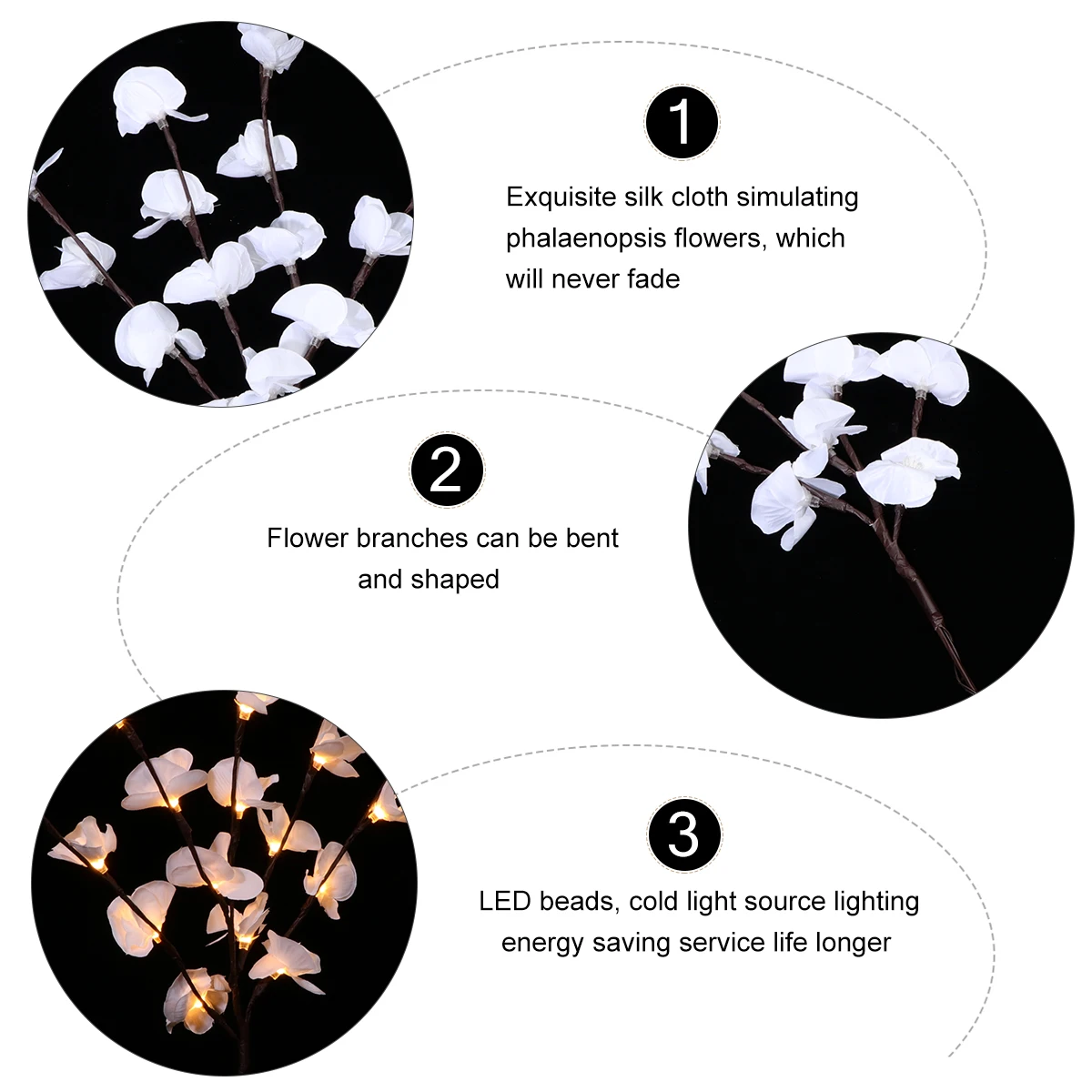 1

Exquisite silk cloth simulating phalaenopsis flowers, which will never fade

2

Flower branches can be bent and shaped

3

LED beads, cold light source lighting energy saving service life longer