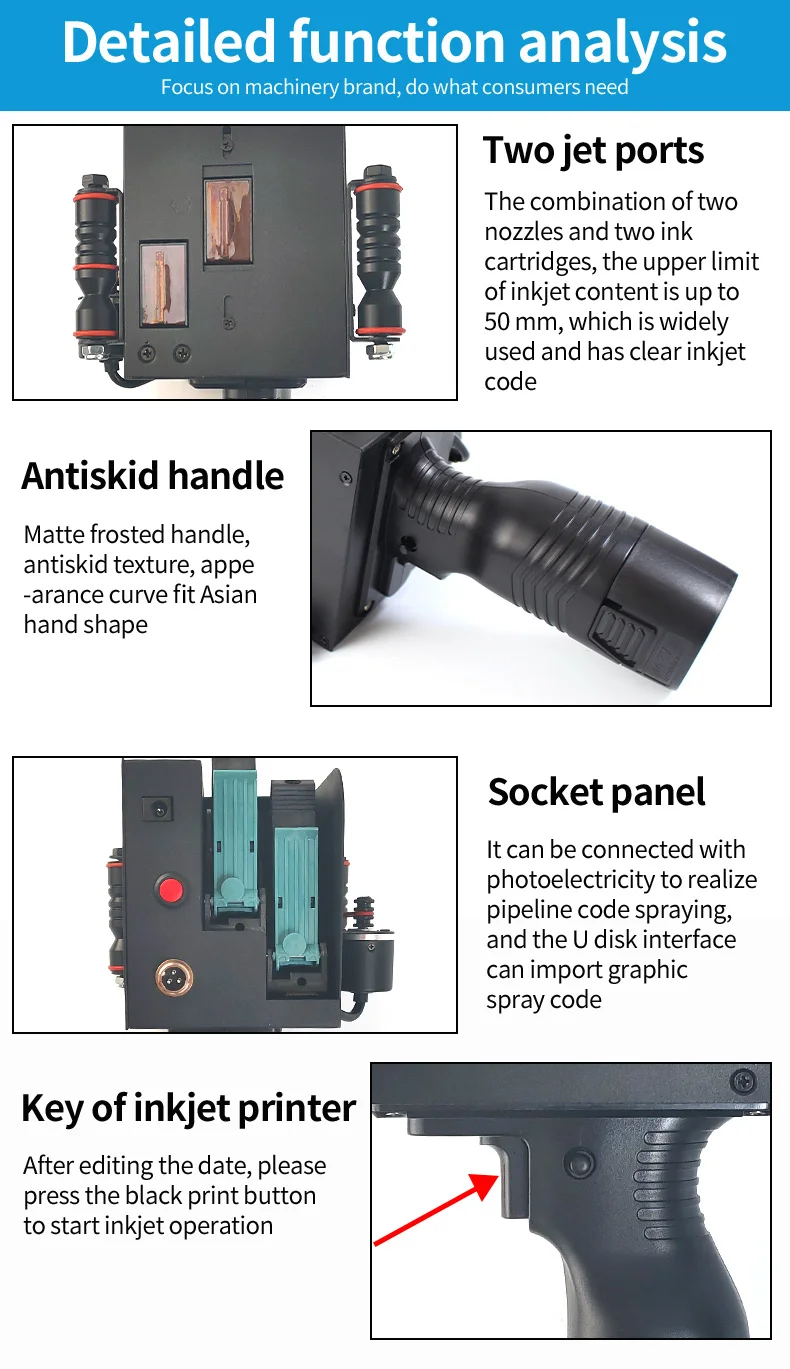 Detailed function analysis

Focus on machinery brand, do what consumers need

Two jet ports

The combination of two nozzles and two ink cartridges, the upper limit of inkjet content is up to 50 mm, which is widely used and has clear inkjet code

Antiskid handle

Matte frosted handle, antiskid texture, appe -arance curve fit Asian hand shape

Socket panel

It can be connected with photoelectricity to realize pipeline code spraying, and the U disk interface can import graphic spray code

Key of inkjet printer

After editing the date, please press the black print button to start inkjet operation