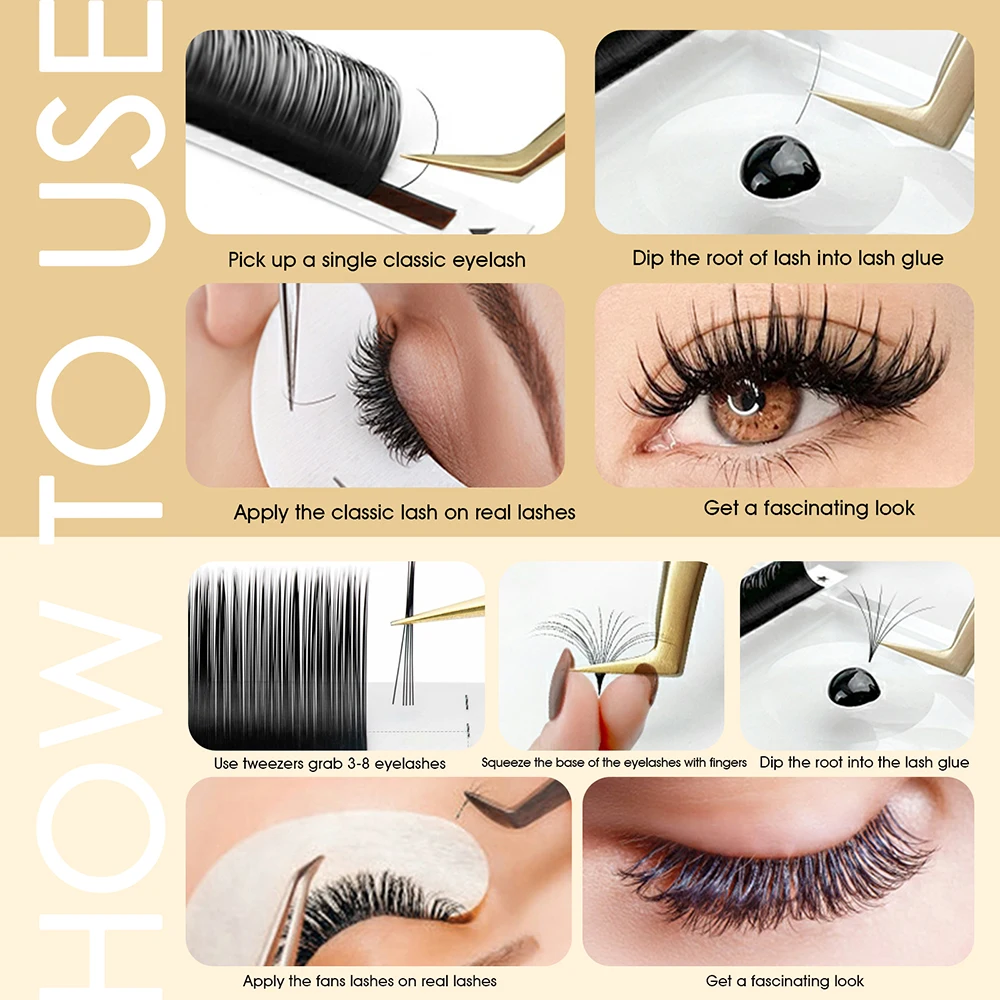 HOW TO USE

Pick up a single classic eyelash

Dip the root of lash into lash glue

Apply the classic lash on real lashes

Get a fascinating look

Use tweezers grab 3-8 eyelashes

Squeeze the base of the eyelashes with fingers

Dip the root into the lash glue

Apply the fans lashes on real lashes

Get a fascinating look