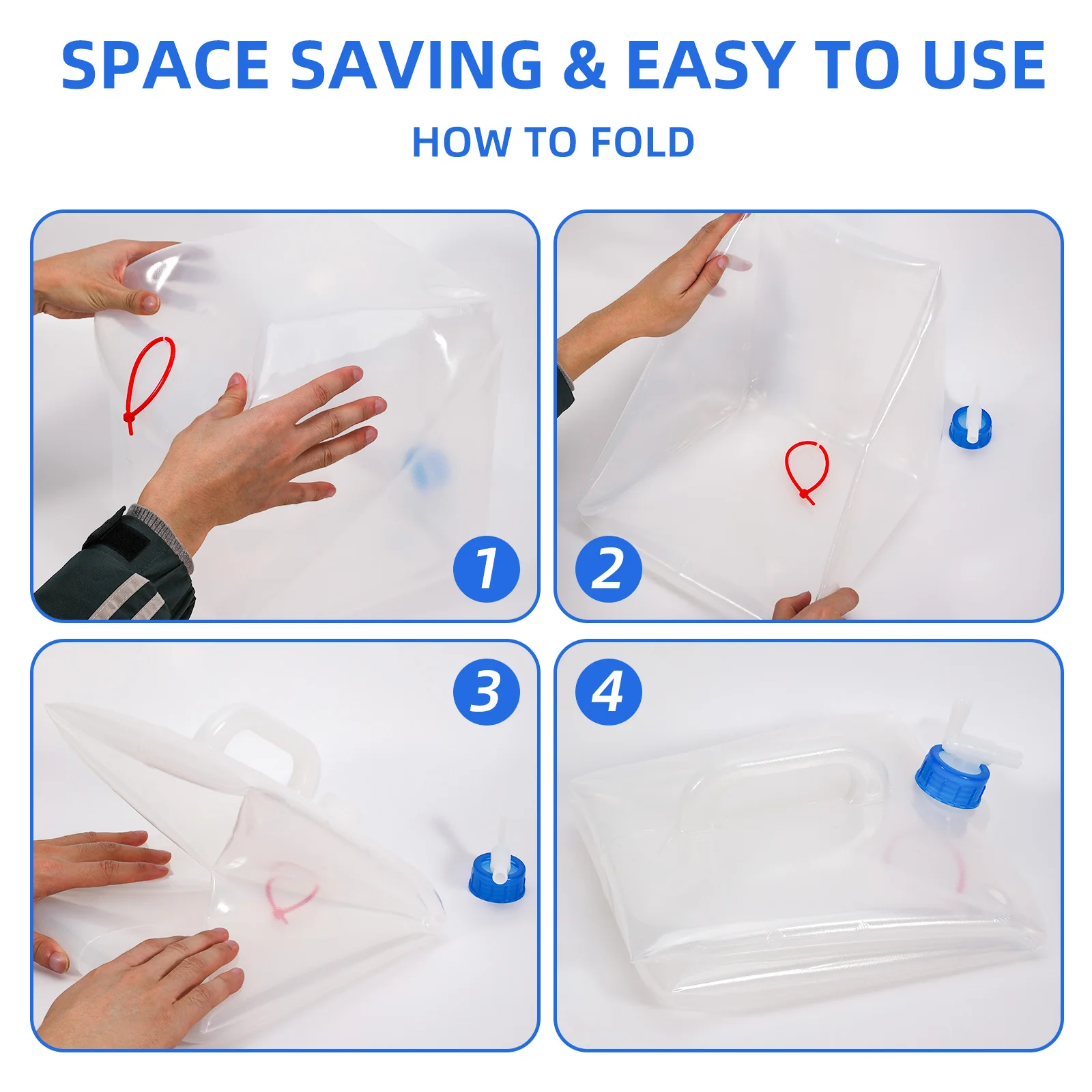 SPACE SAVING & EASY TO USE

HOW TO FOLD

1

2

3

4