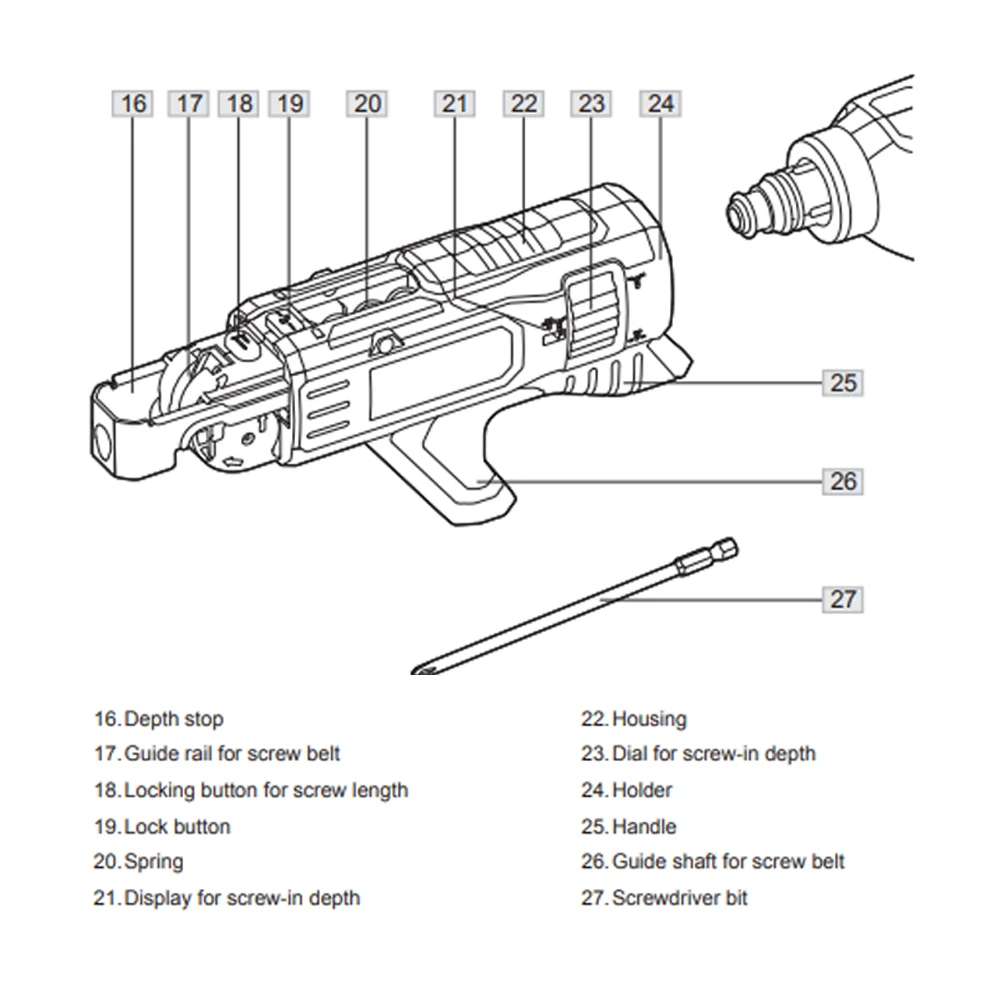 16
17
18
19
20
21
22
23
24
25
26
27

16. Depth stop
17. Guide rail for screw belt
18. Locking button for screw length
19. Lock button
20. Spring
21. Display for screw-in depth

22. Housing
23. Dial for screw-in depth
24. Holder
25. Handle
26. Guide shaft for screw belt
27. Screwdriver bit