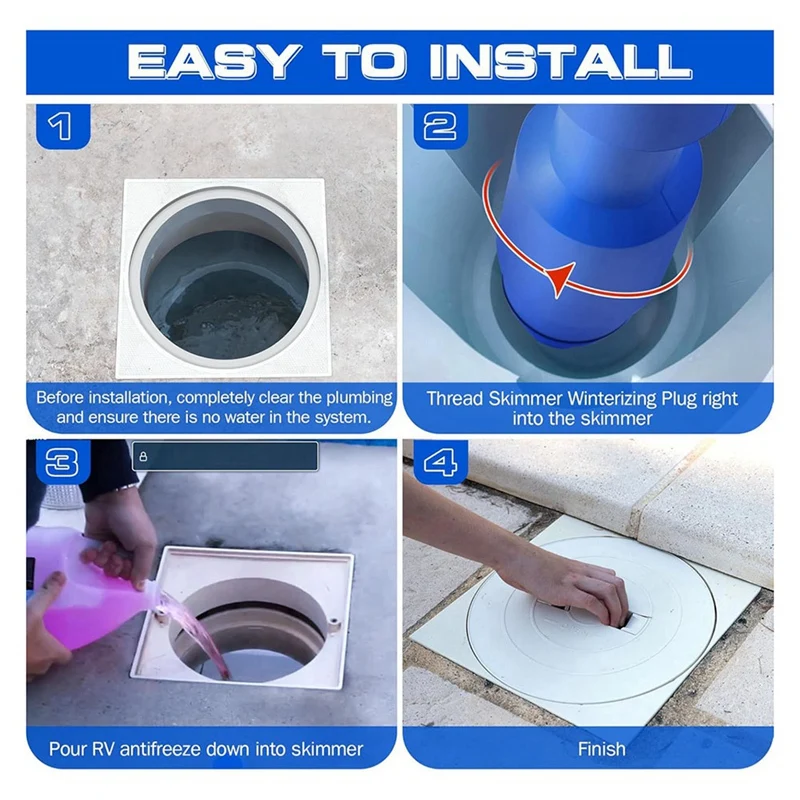 EASY TO INSTALL

1

Before installation, completely clear the plumbing and ensure there is no water in the system.

2

Thread Skimmer Winterizing Plug right into the skimmer

3

Pour RV antifreeze down into skimmer

4

Finish