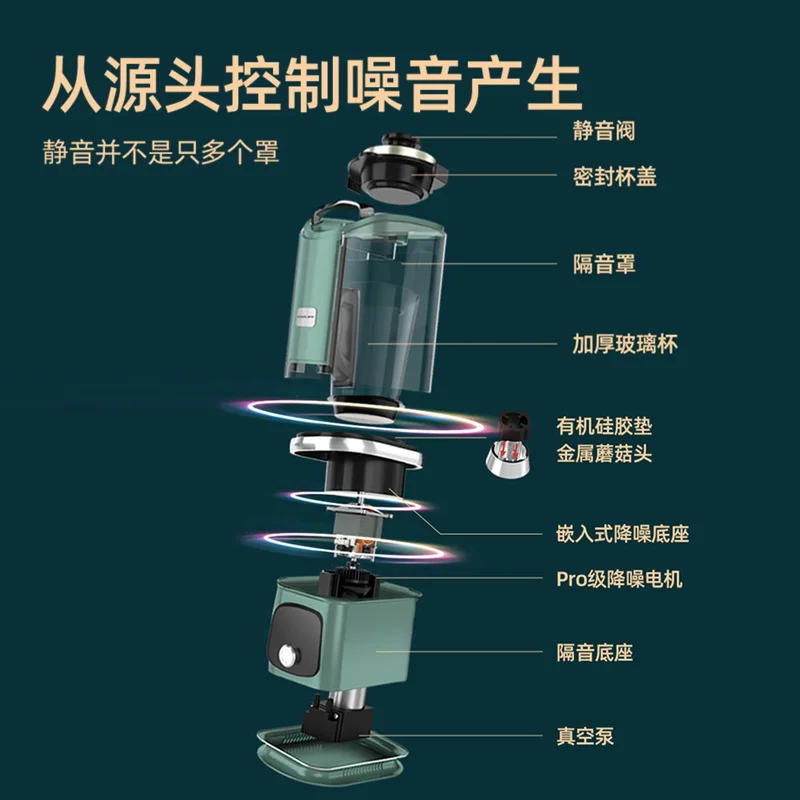 从源头控制噪音产生

静音并不是只多个罩

静音阀

密封杯盖

隔音罩

加厚玻璃杯

有机硅胶垫
金属蘑菇头

嵌入式降噪底座

Pro级降噪电机

隔音底座

真空泵