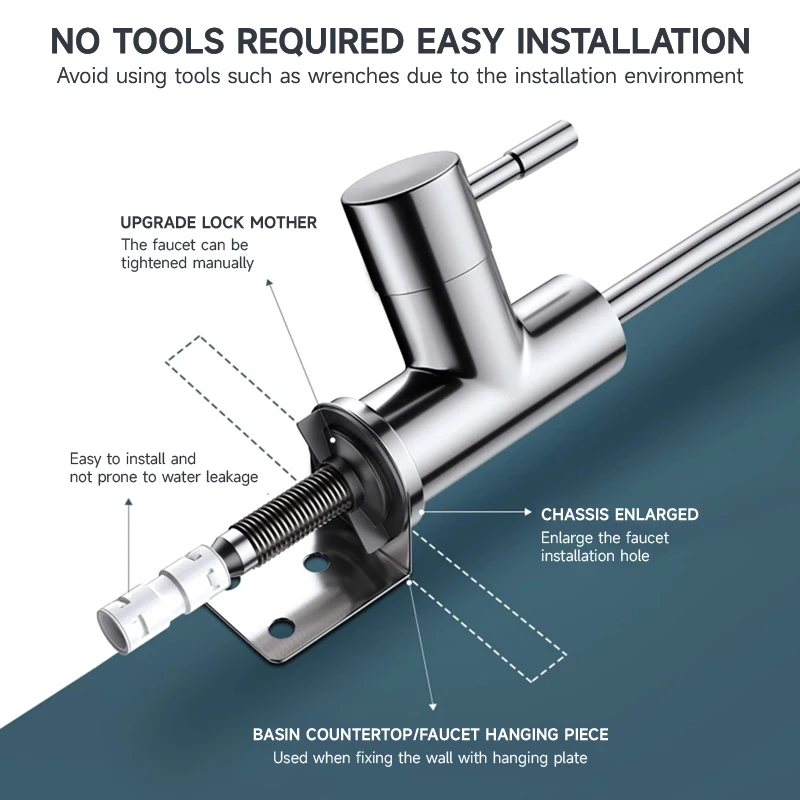 NO TOOLS REQUIRED EASY INSTALLATION
Avoid using tools such as wrenches due to the installation environment

UPGRADE LOCK MOTHER
The faucet can be tightened manually

Easy to install and not prone to water leakage

CHASSIS ENLARGED
Enlarge the faucet installation hole

BASIN COUNTERTOP/FAUCET HANGING PIECE
Used when fixing the wall with hanging plate