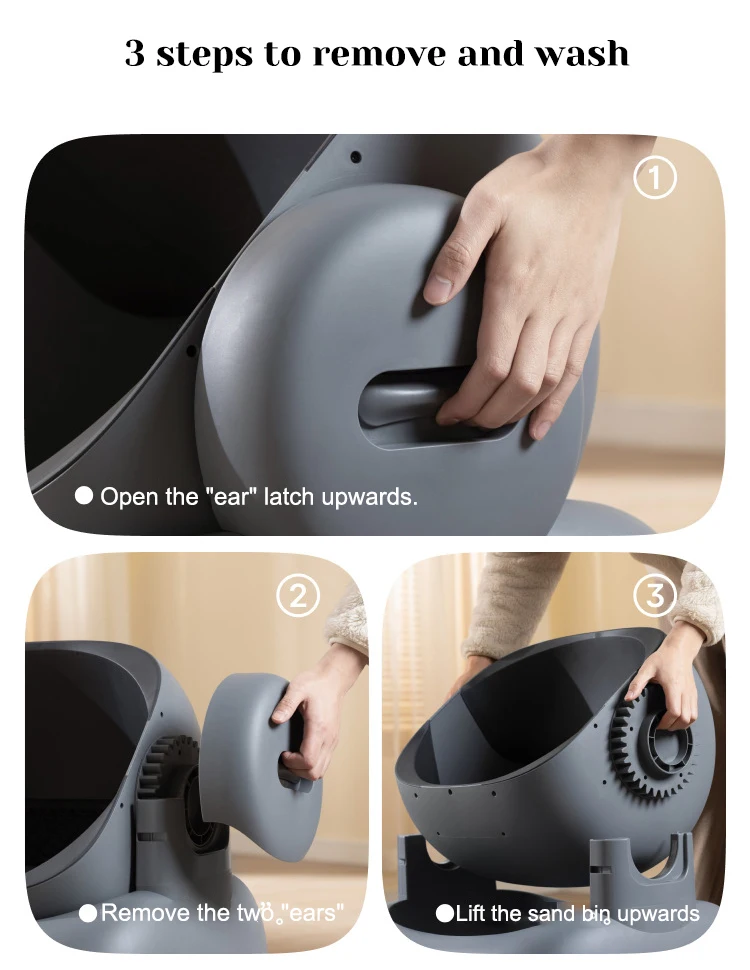 3 steps to remove and wash

①

● Open the "ear" latch upwards.

②

● Remove the two "ears"

③

● Lift the sand bin upwards