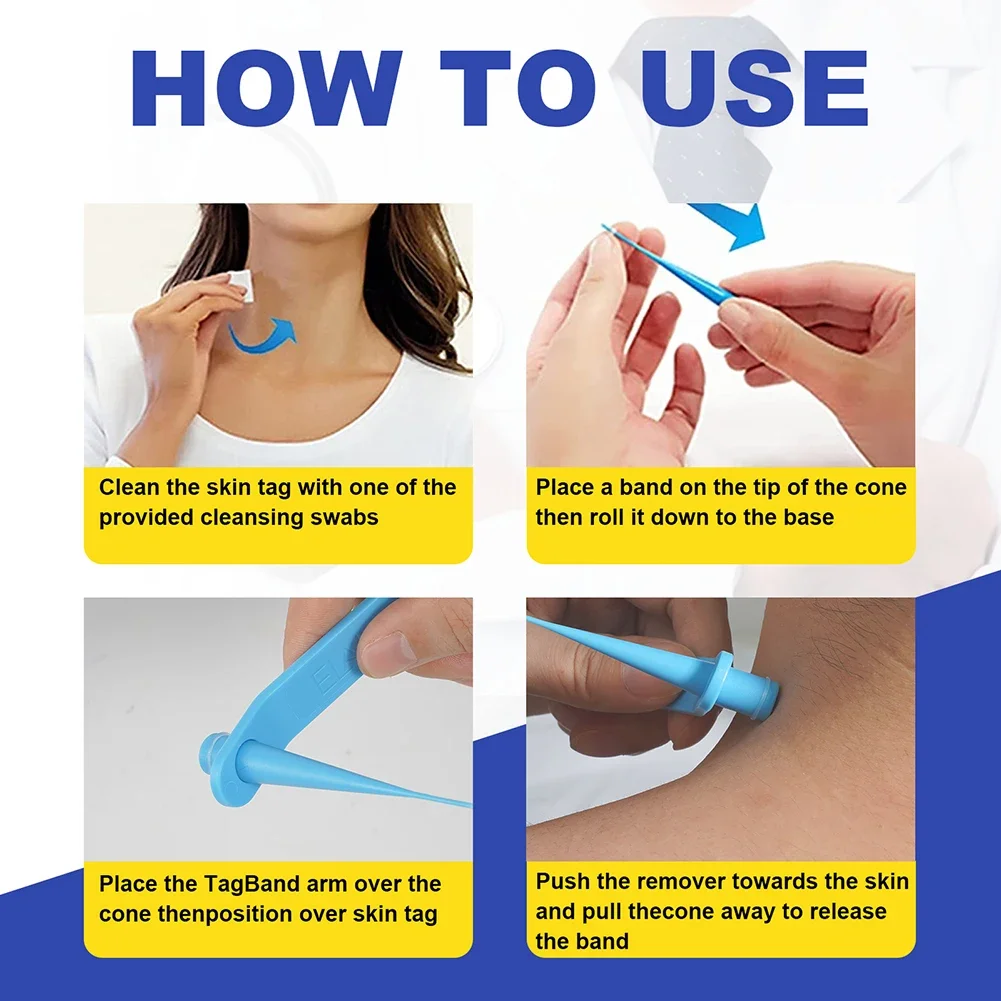 HOW TO USE

Clean the skin tag with one of the provided cleansing swabs

Place a band on the tip of the cone then roll it down to the base

Place the TagBand arm over the cone thenposition over skin tag

Push the remover towards the skin and pull thecone away to release the band