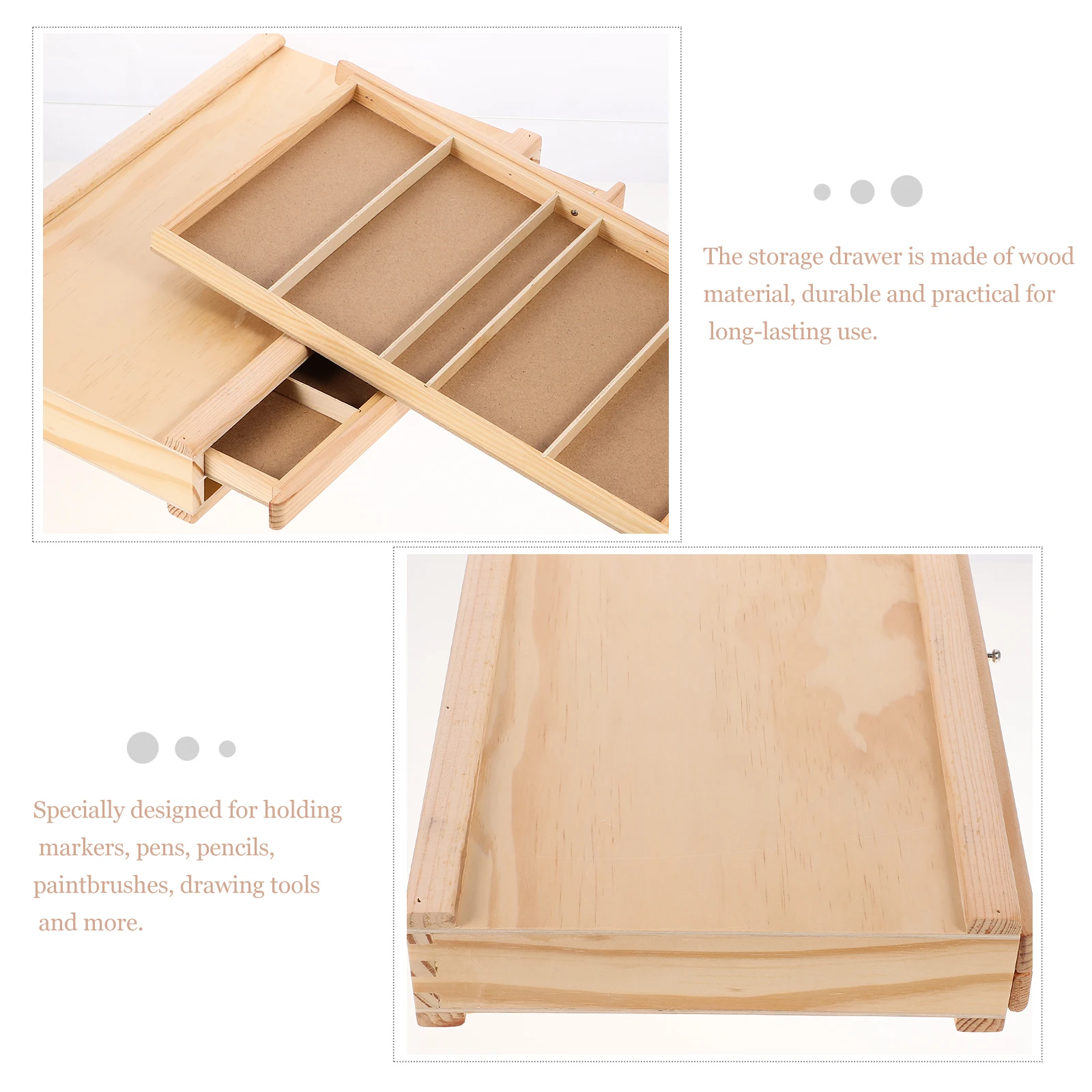 The storage drawer is made of wood material, durable and practical for long-lasting use.

Specially designed for holding markers, pens, pencils, paintbrushes, drawing tools and more.