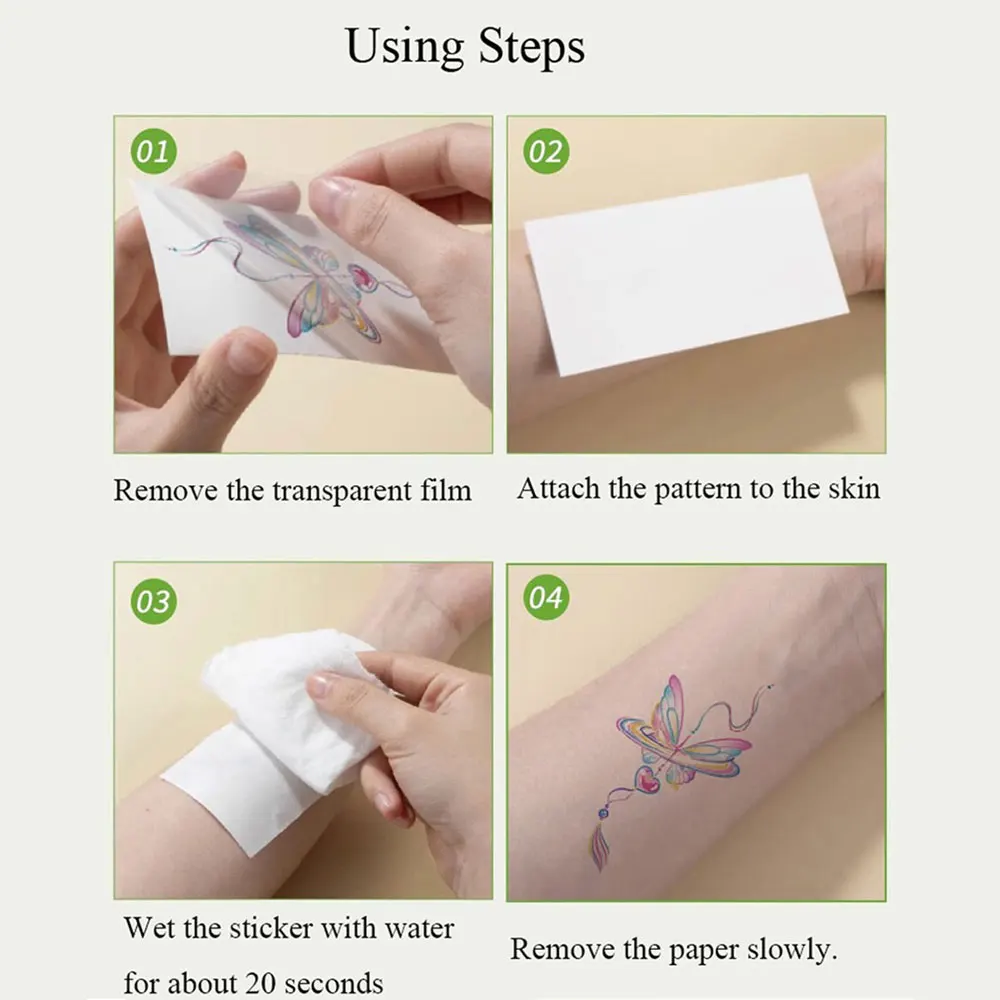 Using Steps

01

Remove the transparent film

02

Attach the pattern to the skin

03

Wet the sticker with water for about 20 seconds

04

Remove the paper slowly.