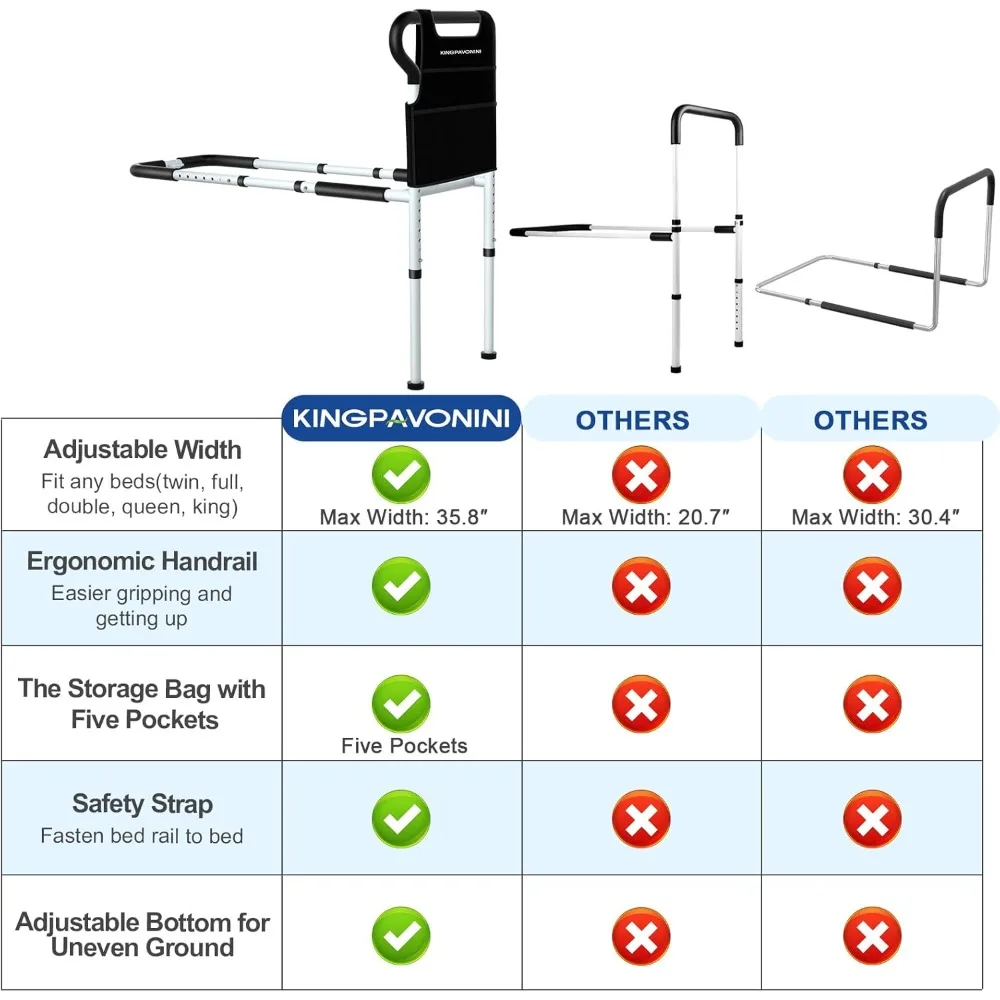 KINGPAVONINI

| | KINGPAVONINI | OTHERS | OTHERS |
|---|---|---|---|
| Adjustable Width Fit any beds(twin, full, double, queen, king) | Max Width: 35.8″ | Max Width: 20.7″ | Max Width: 30.4″ |
| Ergonomic Handrail Easier gripping and getting up | | | |
| The Storage Bag with Five Pockets | Five Pockets | | |
| Safety Strap Fasten bed rail to bed | | | |
| Adjustable Bottom for Uneven Ground | | | |