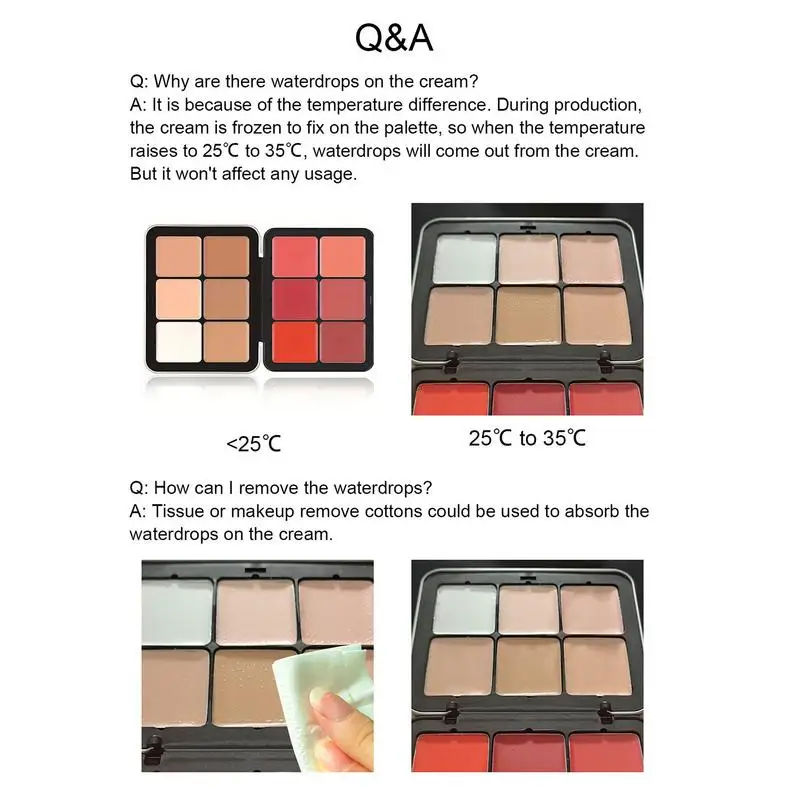 Q&A

Q: Why are there waterdrops on the cream?
A: It is because of the temperature difference. During production, the cream is frozen to fix on the palette, so when the temperature raises to 25℃ to 35℃, waterdrops will come out from the cream. But it won't affect any usage.

<25℃

25℃ to 35℃

Q: How can I remove the waterdrops?
A: Tissue or makeup remove cottons could be used to absorb the waterdrops on the cream.