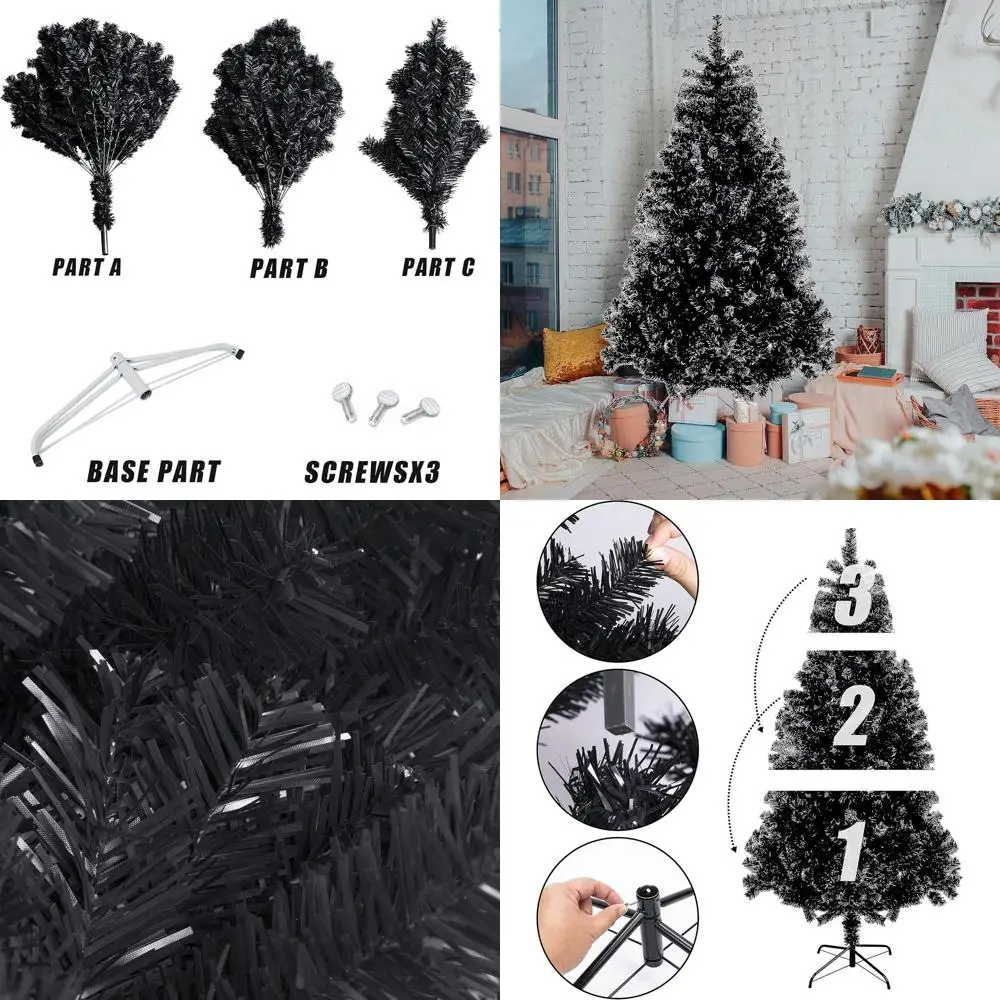 PART A
PART B
PART C
BASE PART
SCREWSX3

3
2
1