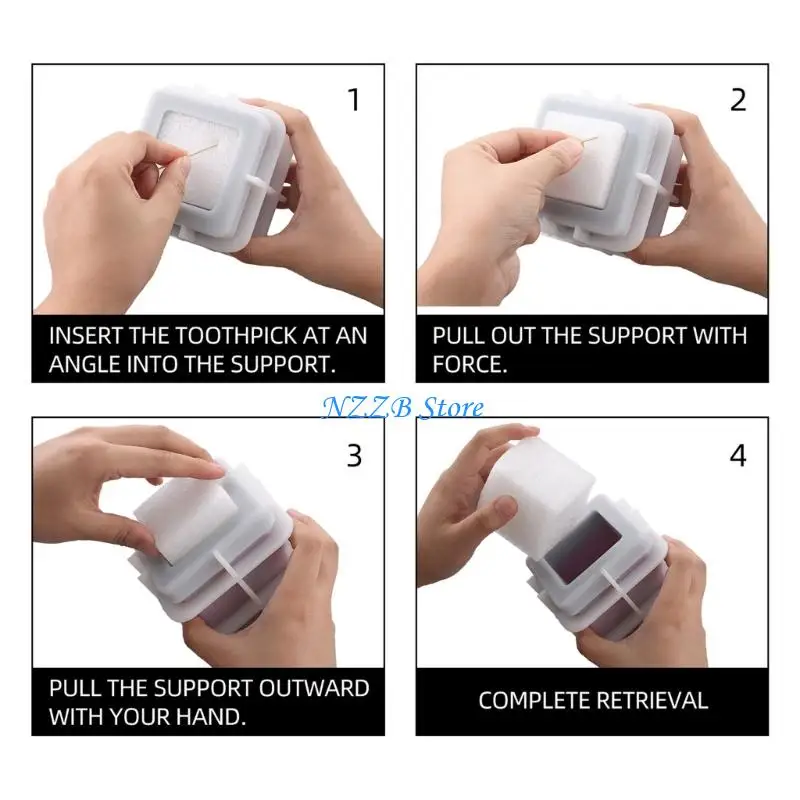 1

INSERT THE TOOTHPICK AT AN ANGLE INTO THE SUPPORT.

2

PULL OUT THE SUPPORT WITH FORCE.

NZZB Store

3

PULL THE SUPPORT OUTWARD WITH YOUR HAND.

4

COMPLETE RETRIEVAL